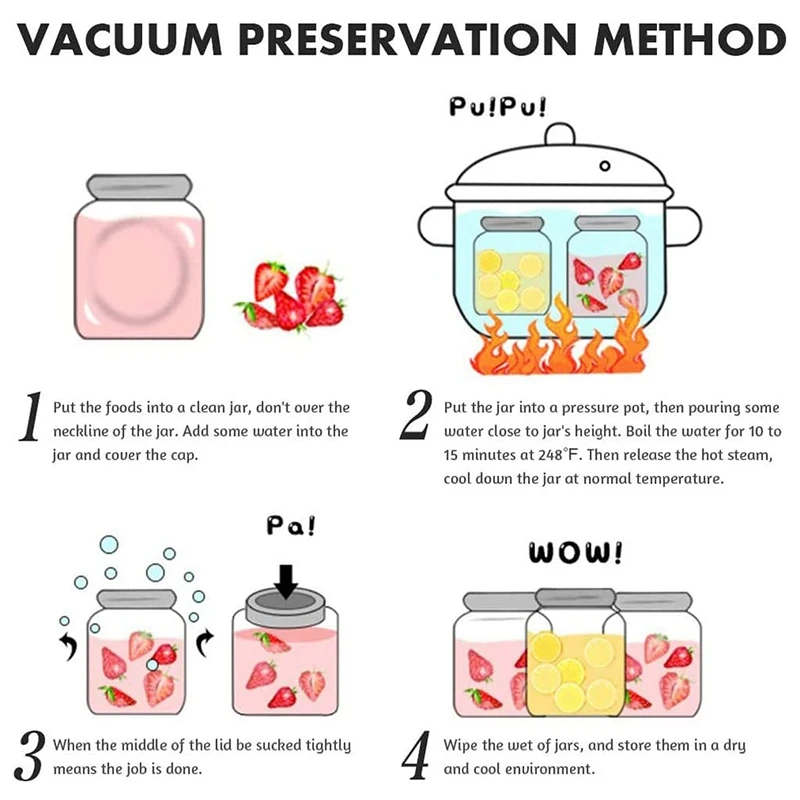 VACUUM PRESERVATION METHOD

Pu!Pu!

1 Put the foods into a clean jar, don't over the neckline of the jar. Add some water into the jar and cover the cap.

2 Put the jar into a pressure pot, then pouring some water close to jar's height. Boil the water for 10 to 15 minutes at 248°F. Then release the hot steam, cool down the jar at normal temperature.

Pa!

WOW!

3 When the middle of the lid be sucked tightly means the job is done.

4 Wipe the wet of jars, and store them in a dry and cool environment.