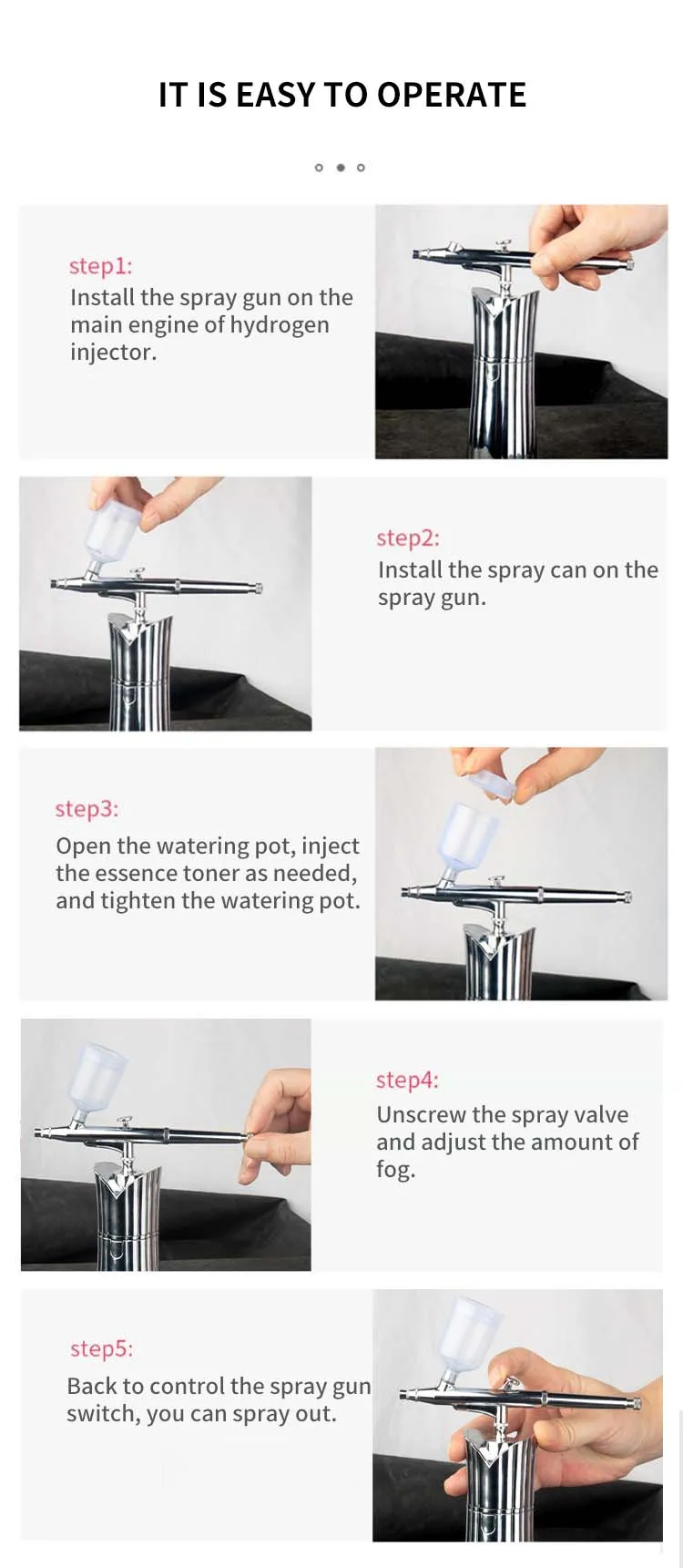 IT IS EASY TO OPERATE

step1:
Install the spray gun on the main engine of hydrogen injector.

step2:
Install the spray can on the spray gun.

step3:
Open the watering pot, inject the essence toner as needed, and tighten the watering pot.

step4:
Unscrew the spray valve and adjust the amount of fog.

step5:
Back to control the spray gun switch, you can spray out.