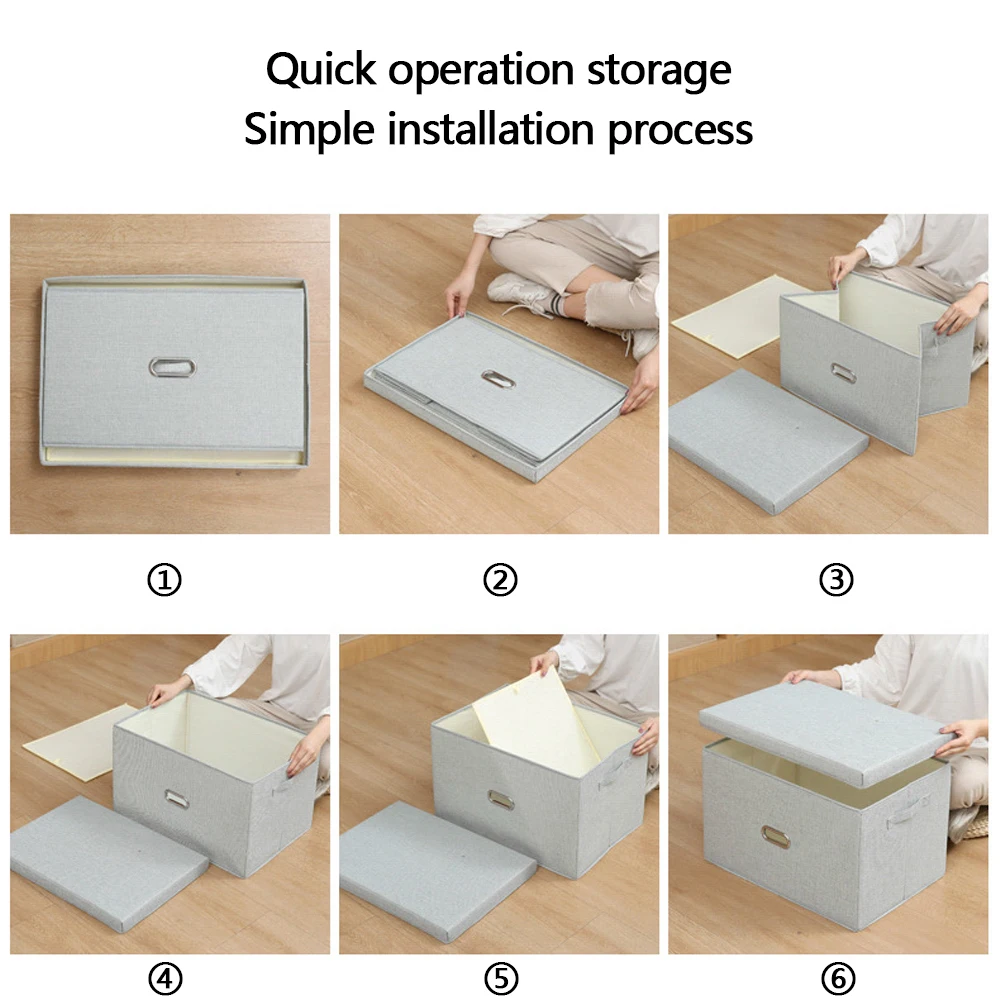 Quick operation storage
Simple installation process

①

②

③

④

⑤

⑥