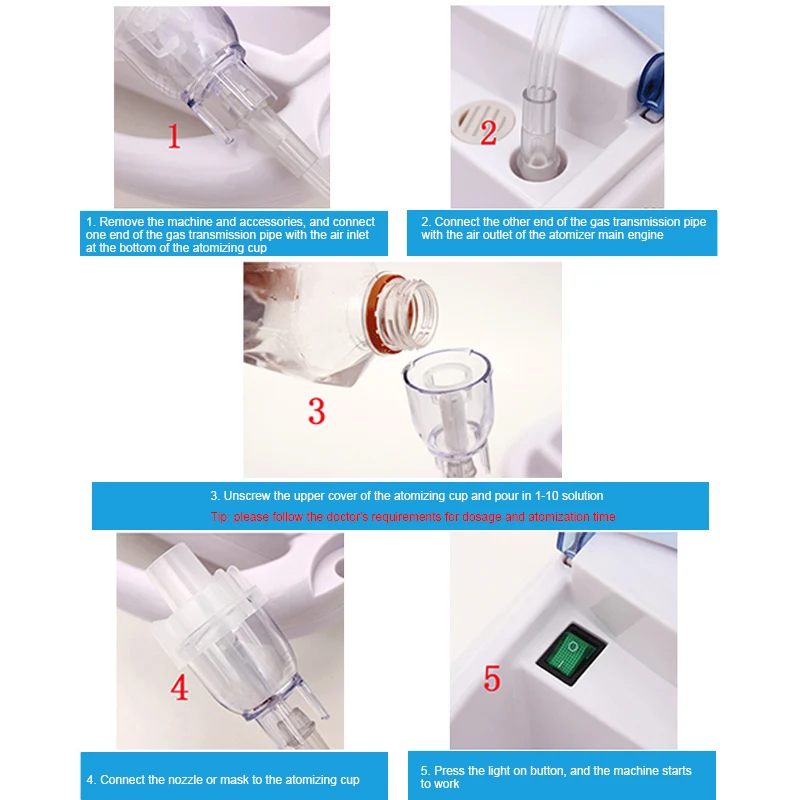 1

1. Remove the machine and accessories, and connect one end of the gas transmission pipe with the air inlet at the bottom of the atomizing cup

2

2. Connect the other end of the gas transmission pipe with the air outlet of the atomizer main engine

3

3. Unscrew the upper cover of the atomizing cup and pour in 1-10 solution

Tip: please follow the doctor's requirements for dosage and atomization time

4

4. Connect the nozzle or mask to the atomizing cup

5

5. Press the light on button, and the machine starts to work