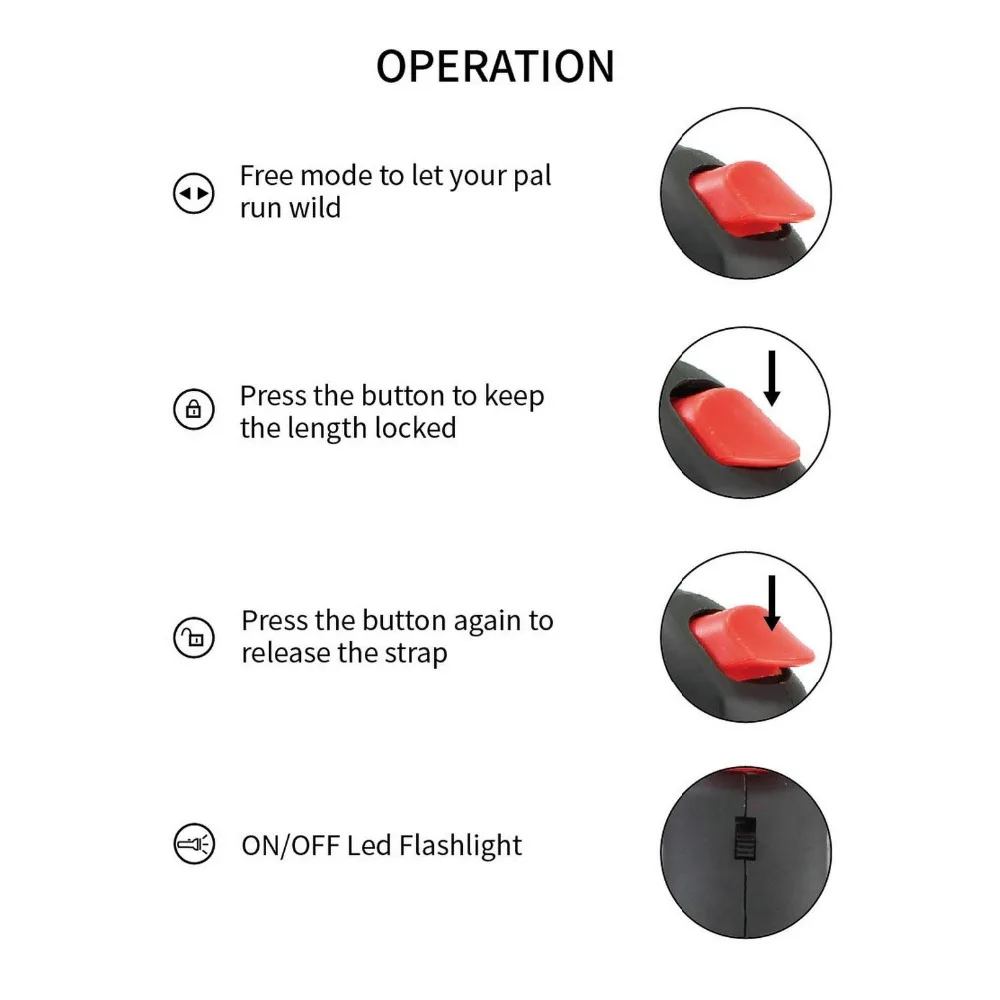 OPERATION

Free mode to let your pal run wild

Press the button to keep the length locked

Press the button again to release the strap

ON/OFF Led Flashlight