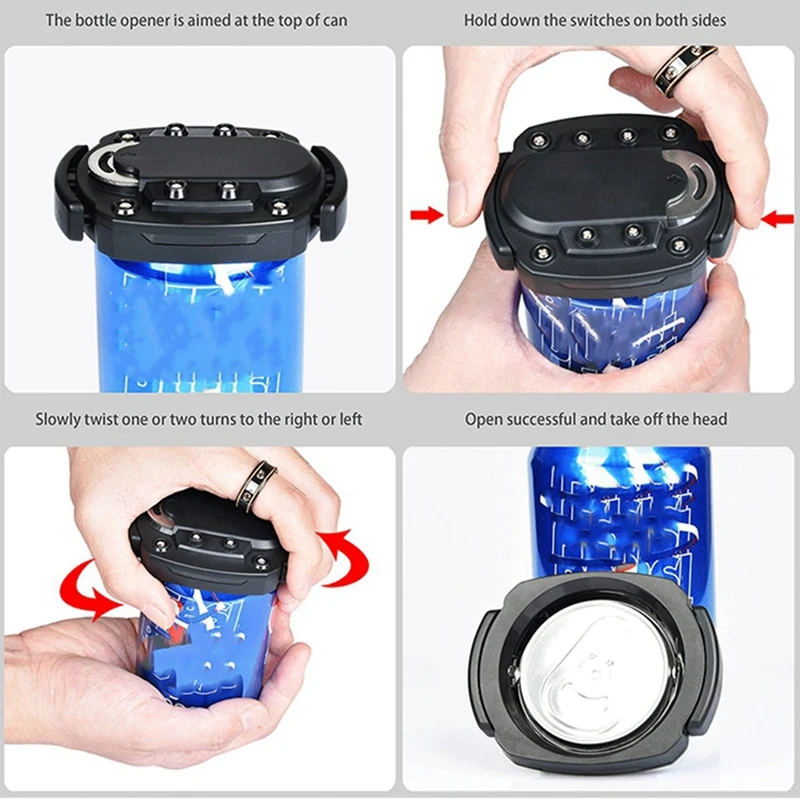 The bottle opener is aimed at the top of can

Hold down the switches on both sides

Slowly twist one or two turns to the right or left

Open successful and take off the head