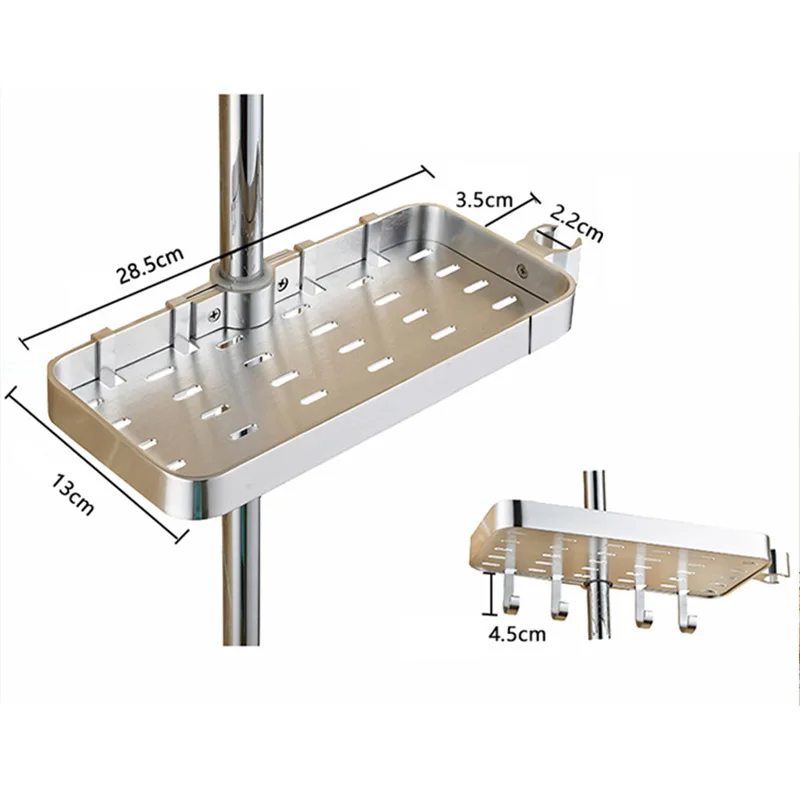 28.5cm
3.5cm
2.2cm
13cm
4.5cm