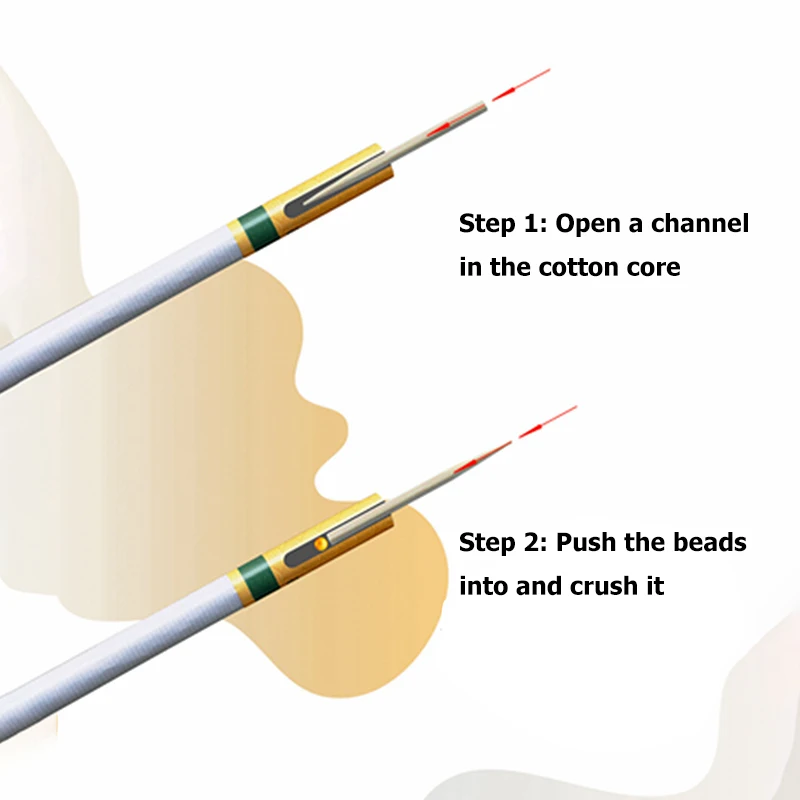 Step 1: Open a channel in the cotton core

Step 2: Push the beads into and crush it