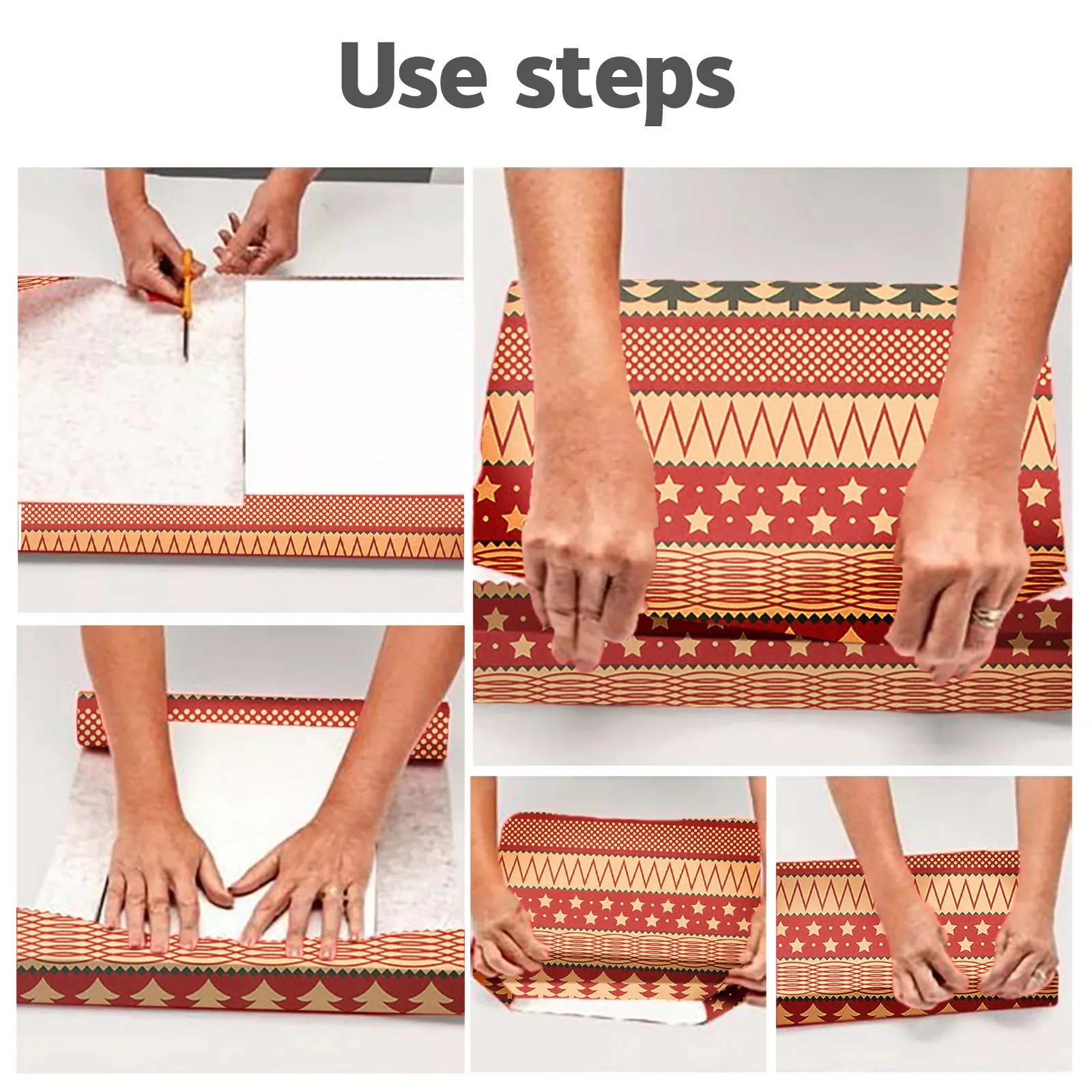 Use steps