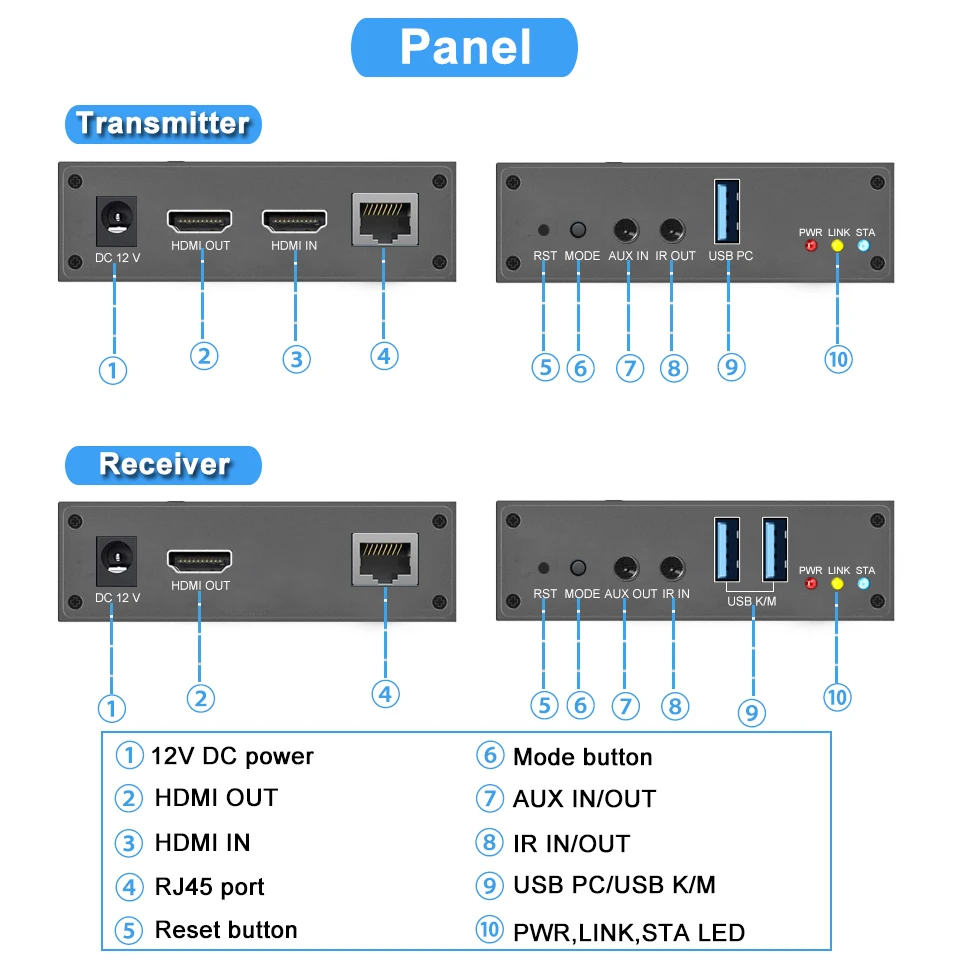 Panel

Transmitter

DC 12 V HDMI OUT HDMI IN

① ② ③ ④

RST MODE AUX IN IR OUT USB PC PWR LINK STA

⑤ ⑥ ⑦ ⑧ ⑨ ⑩

Receiver

DC 12 V HDMI OUT

① ② ④

RST MODE AUX OUT IR IN USB K/M PWR LINK STA

⑤ ⑥ ⑦ ⑧ ⑨ ⑩

① 12V DC power
② HDMI OUT
③ HDMI IN
④ RJ45 port
⑤ Reset button

⑥ Mode button
⑦ AUX IN/OUT
⑧ IR IN/OUT
⑨ USB PC/USB K/M
⑩ PWR,LINK,STA LED