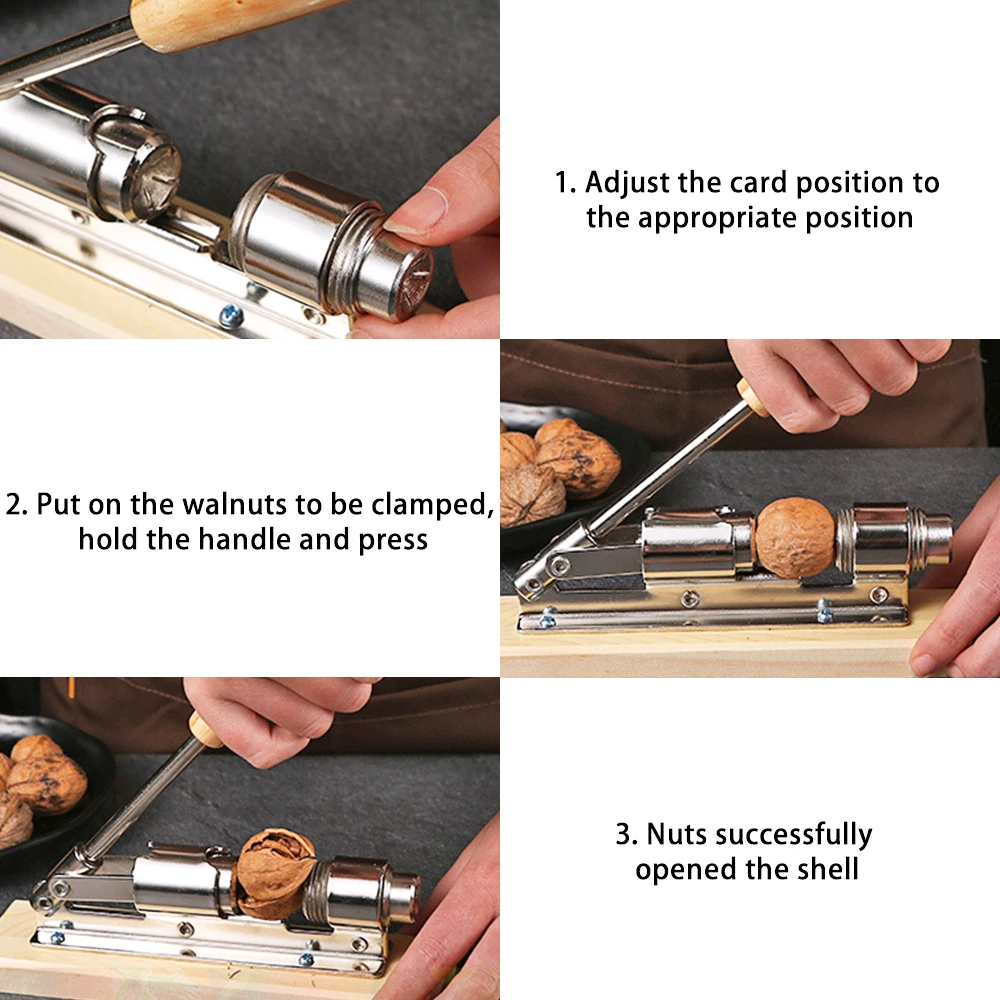 1. Adjust the card position to the appropriate position

2. Put on the walnuts to be clamped, hold the handle and press

3. Nuts successfully opened the shell