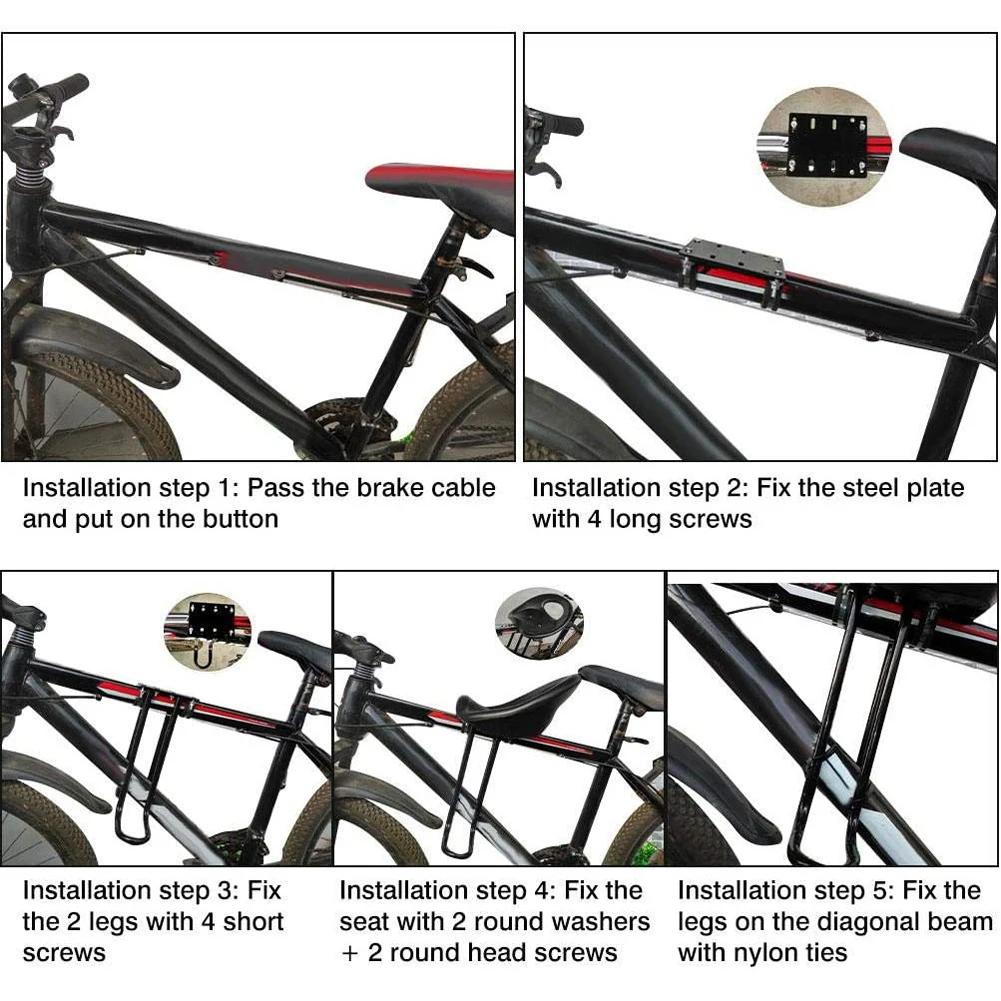 Installation step 1: Pass the brake cable and put on the button

Installation step 2: Fix the steel plate with 4 long screws

Installation step 3: Fix the 2 legs with 4 short screws

Installation step 4: Fix the seat with 2 round washers + 2 round head screws

Installation step 5: Fix the legs on the diagonal beam with nylon ties