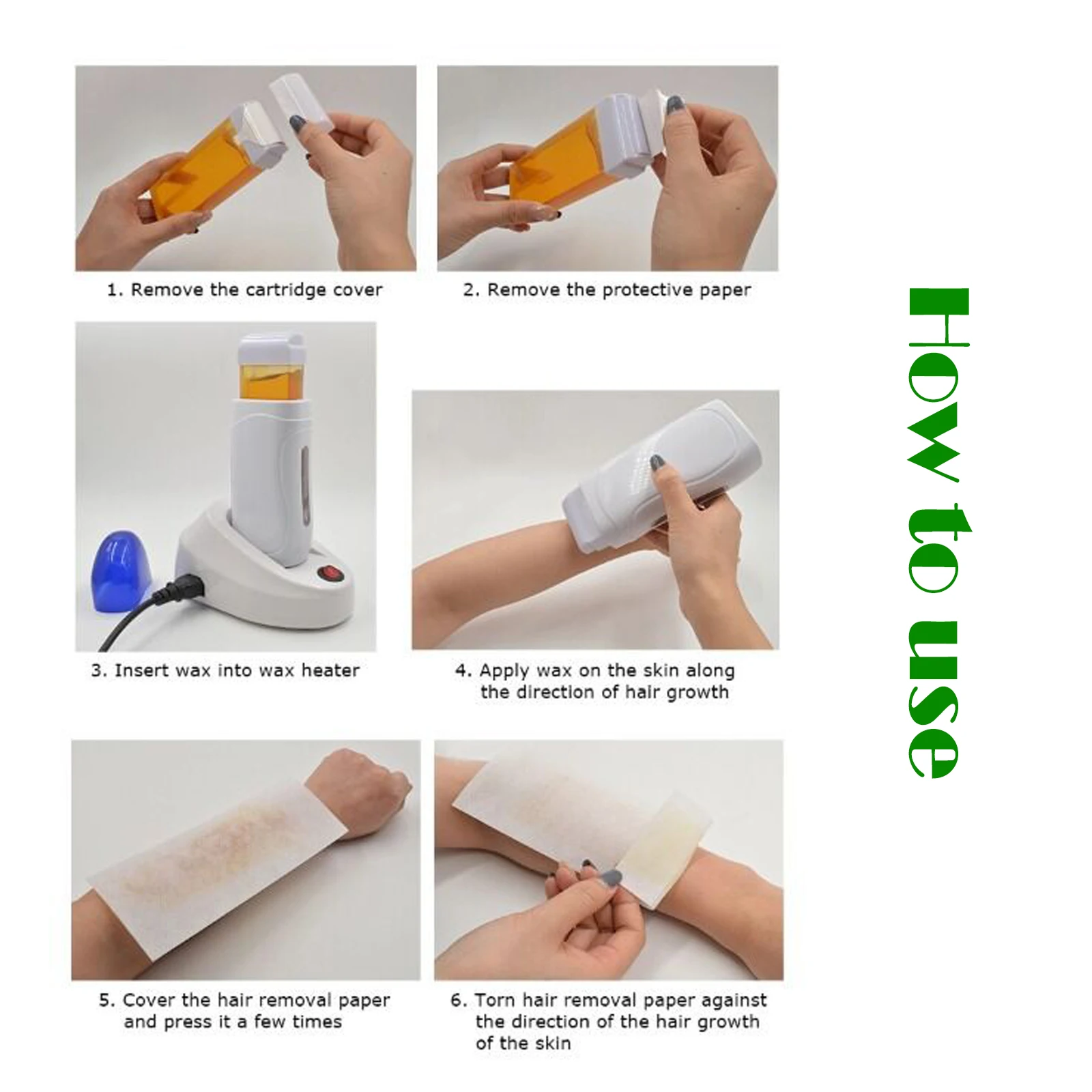 1. Remove the cartridge cover

2. Remove the protective paper

3. Insert wax into wax heater

4. Apply wax on the skin along the direction of hair growth

5. Cover the hair removal paper and press it a few times

6. Torn hair removal paper against the direction of the hair growth of the skin

How to use