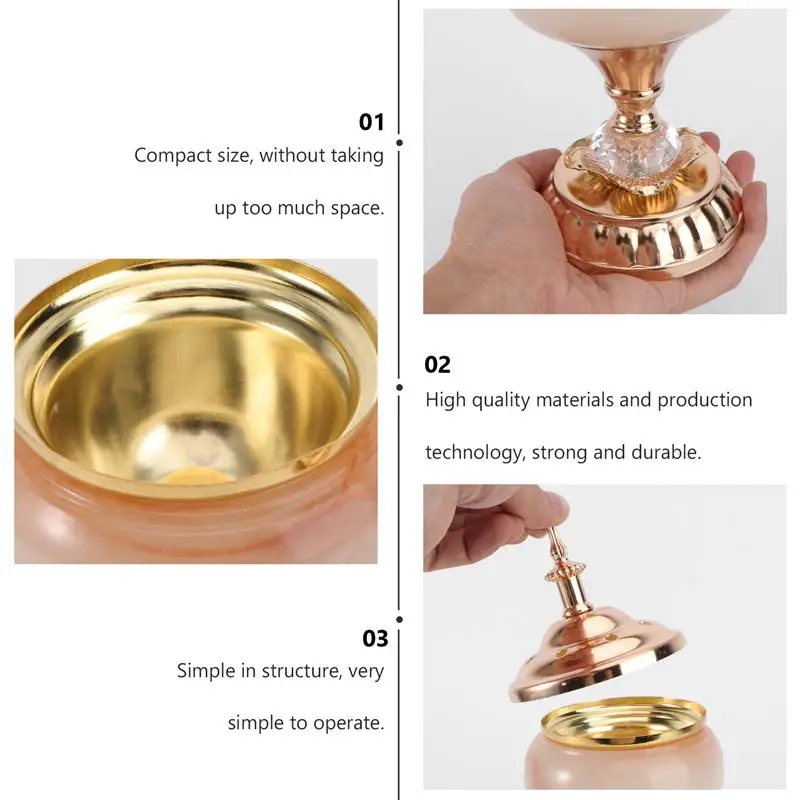 01

Compact size, without taking up too much space.

02

High quality materials and production technology, strong and durable.

03

Simple in structure, very simple to operate.