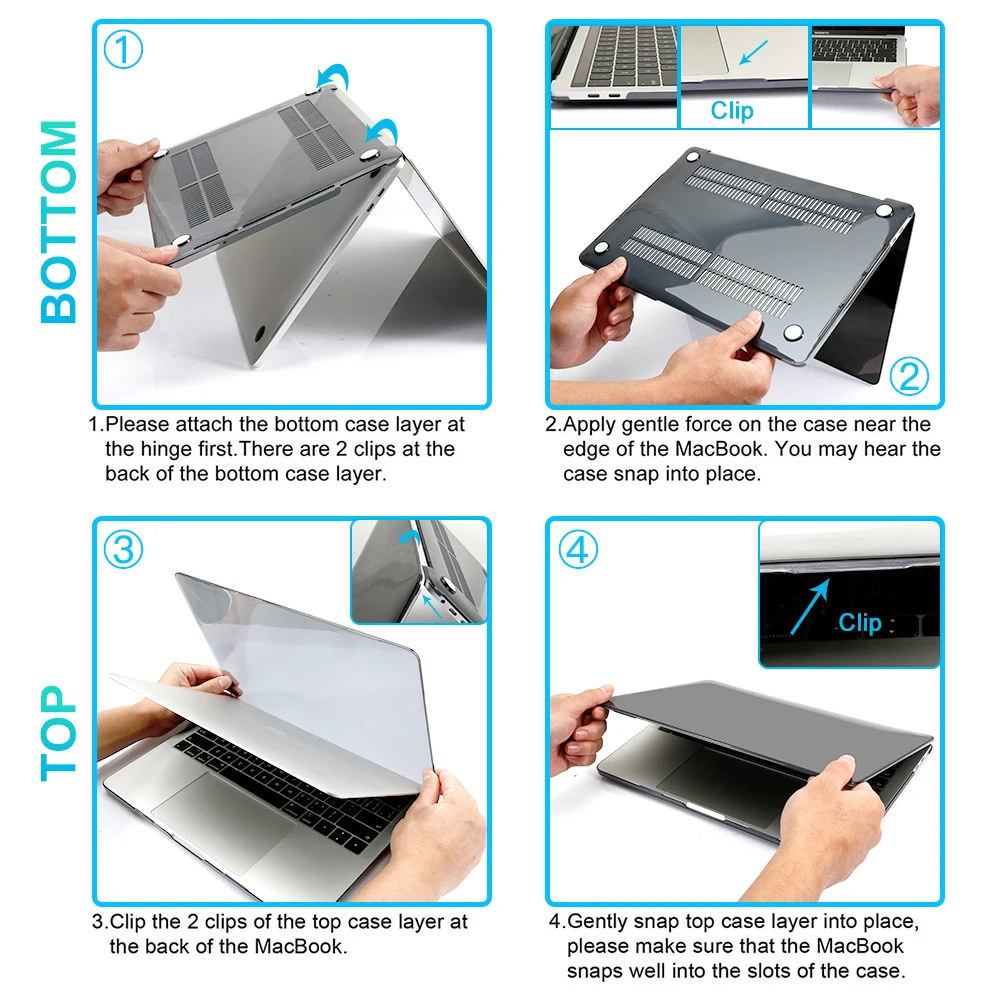 BOTTOM

①

1.Please attach the bottom case layer at the hinge first.There are 2 clips at the back of the bottom case layer.

Clip

②

2.Apply gentle force on the case near the edge of the MacBook. You may hear the case snap into place.

TOP

③

3.Clip the 2 clips of the top case layer at the back of the MacBook.

④

Clip

4.Gently snap top case layer into place, please make sure that the MacBook snaps well into the slots of the case.