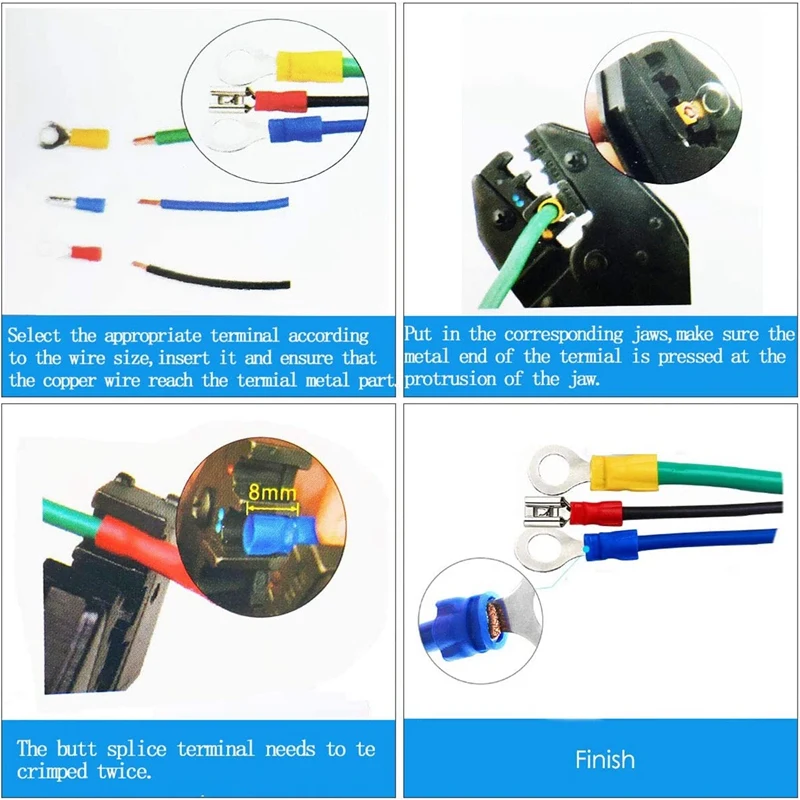 Select the appropriate terminal according to the wire size, insert it and ensure that the copper wire reach the termial metal part.

Put in the corresponding jaws, make sure the metal end of the termial is pressed at the protrusion of the jaw.

8mm

The butt splice terminal needs to te crimped twice.

Finish