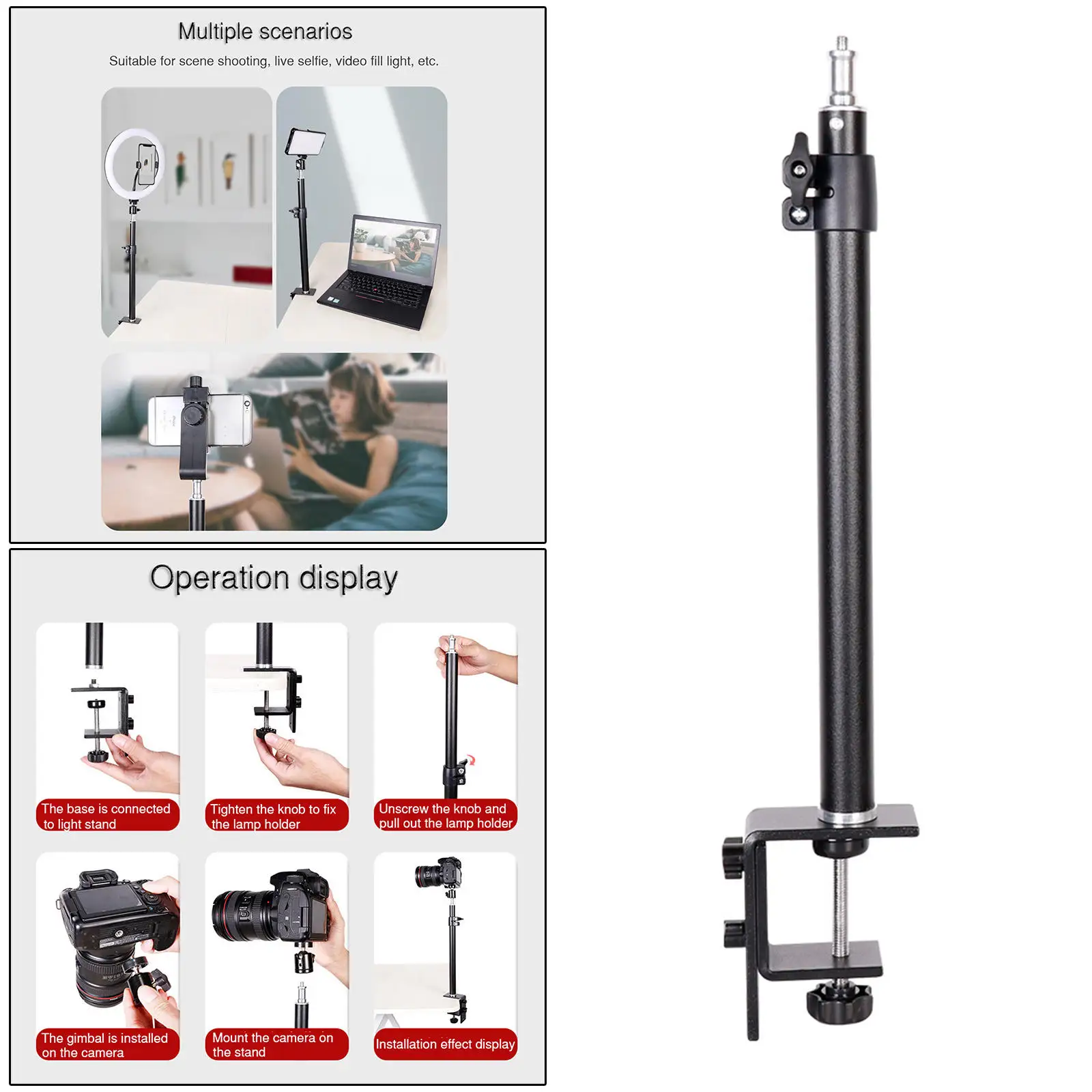 Multiple scenarios

Suitable for scene shooting, live selfie, video fill light, etc.

Operation display

The base is connected to light stand

Tighten the knob to fix the lamp holder

Unscrew the knob and pull out the lamp holder

The gimbal is installed on the camera

Mount the camera on the stand

Installation effect display