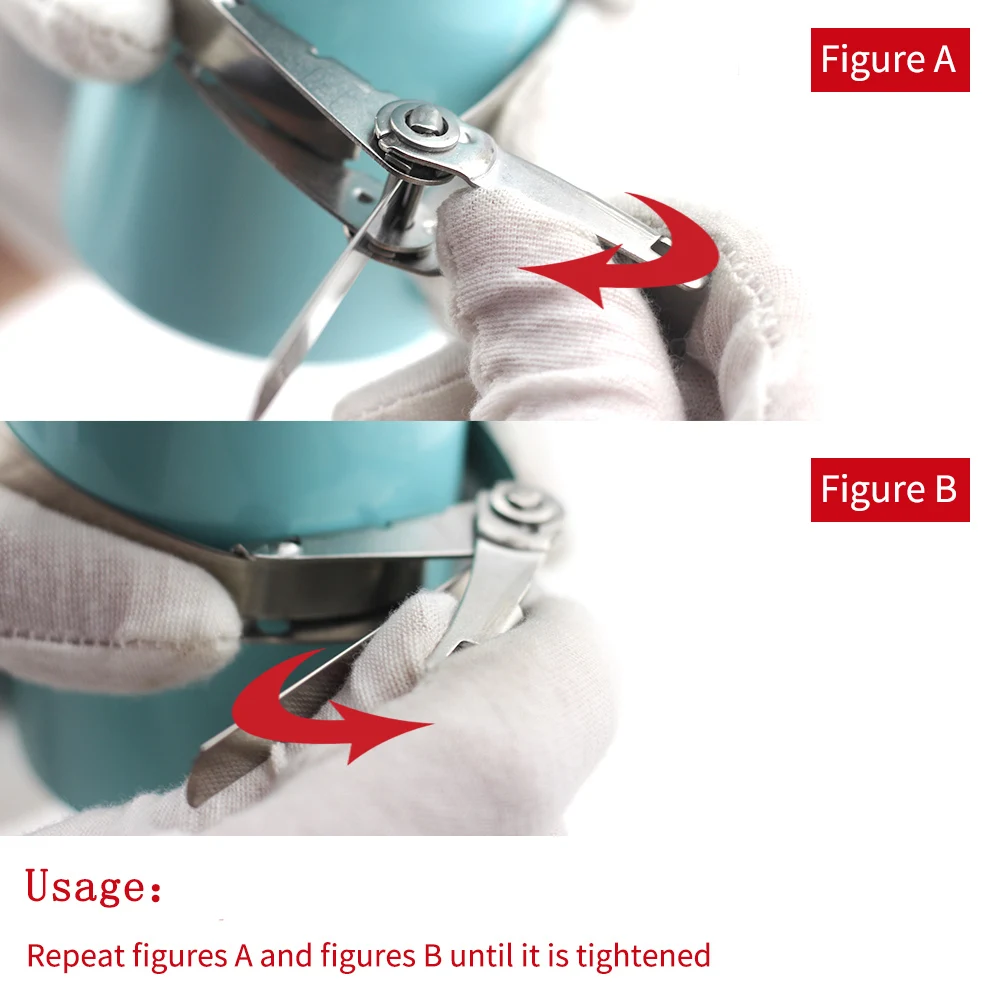 Figure A

Figure B

Usage:

Repeat figures A and figures B until it is tightened