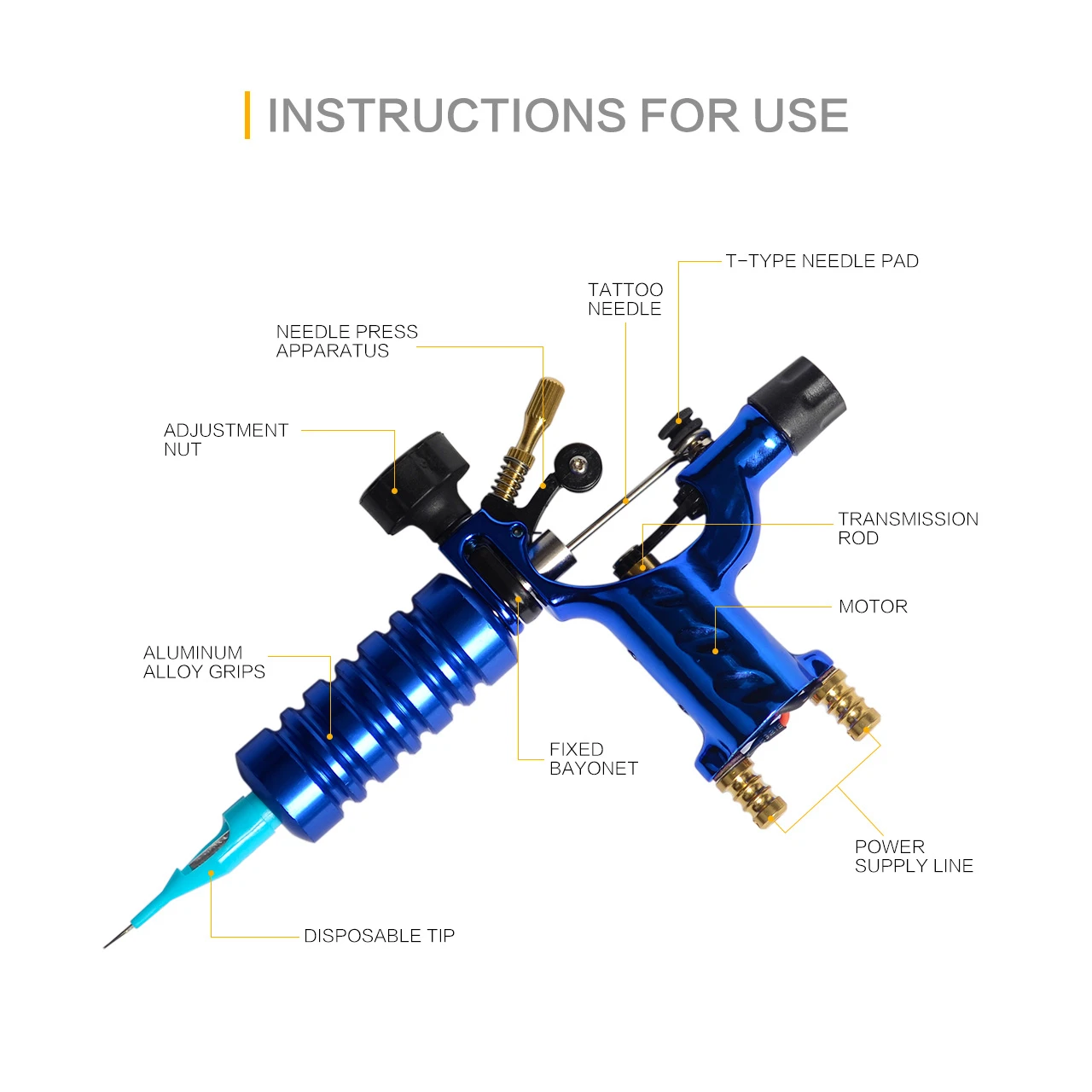 INSTRUCTIONS FOR USE

T-TYPE NEEDLE PAD

TATTOO NEEDLE

NEEDLE PRESS APPARATUS

ADJUSTMENT NUT

TRANSMISSION ROD

MOTOR

ALUMINUM ALLOY GRIPS

FIXED BAYONET

POWER SUPPLY LINE

DISPOSABLE TIP