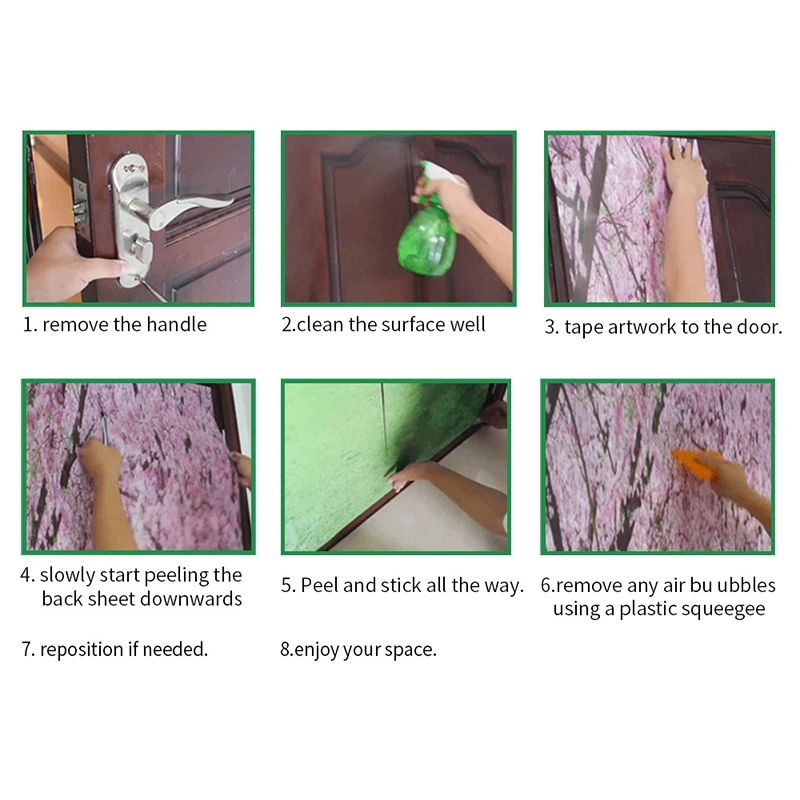 1. remove the handle

2.clean the surface well

3. tape artwork to the door.

4. slowly start peeling the back sheet downwards

5. Peel and stick all the way.

6.remove any air bu ubbles using a plastic squeegee

7. reposition if needed.

8.enjoy your space.