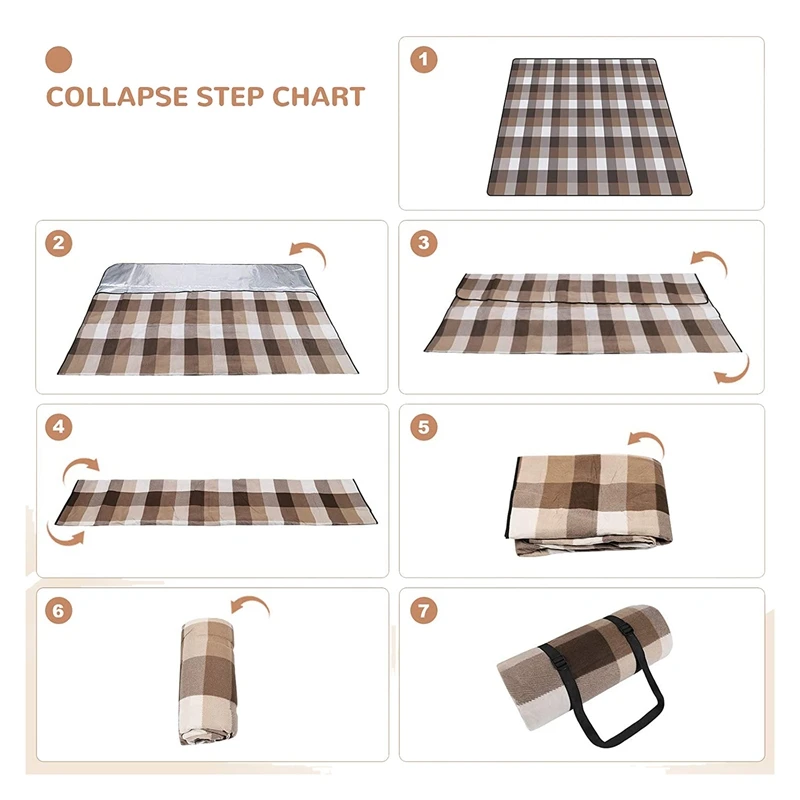 COLLAPSE STEP CHART

1

2

3

4

5

6

7