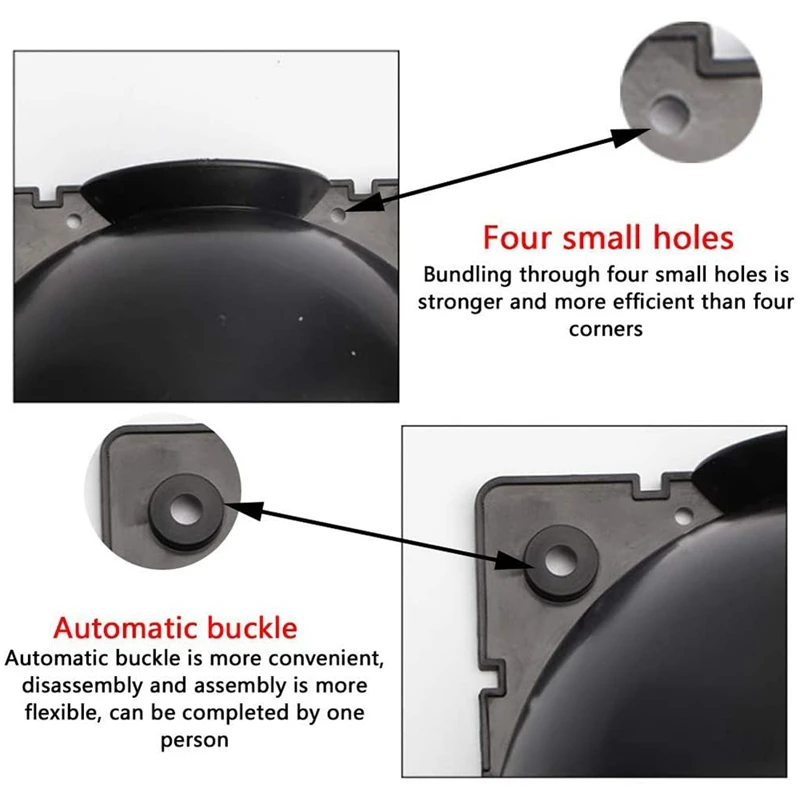 Four small holes
Bundling through four small holes is stronger and more efficient than four corners

Automatic buckle
Automatic buckle is more convenient, disassembly and assembly is more flexible, can be completed by one person