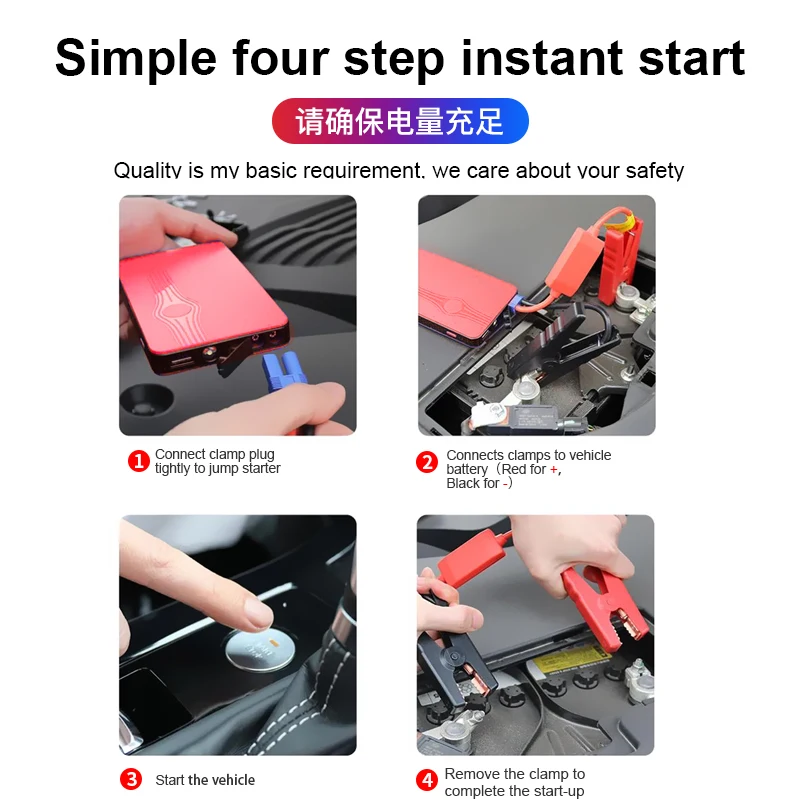 Simple four step instant start

请确保电量充足

Quality is my basic requirement, we care about your safety

1 Connect clamp plug tightly to jump starter

2 Connects clamps to vehicle battery（Red for +, Black for -)

3 Start the vehicle

4 Remove the clamp to complete the start-up