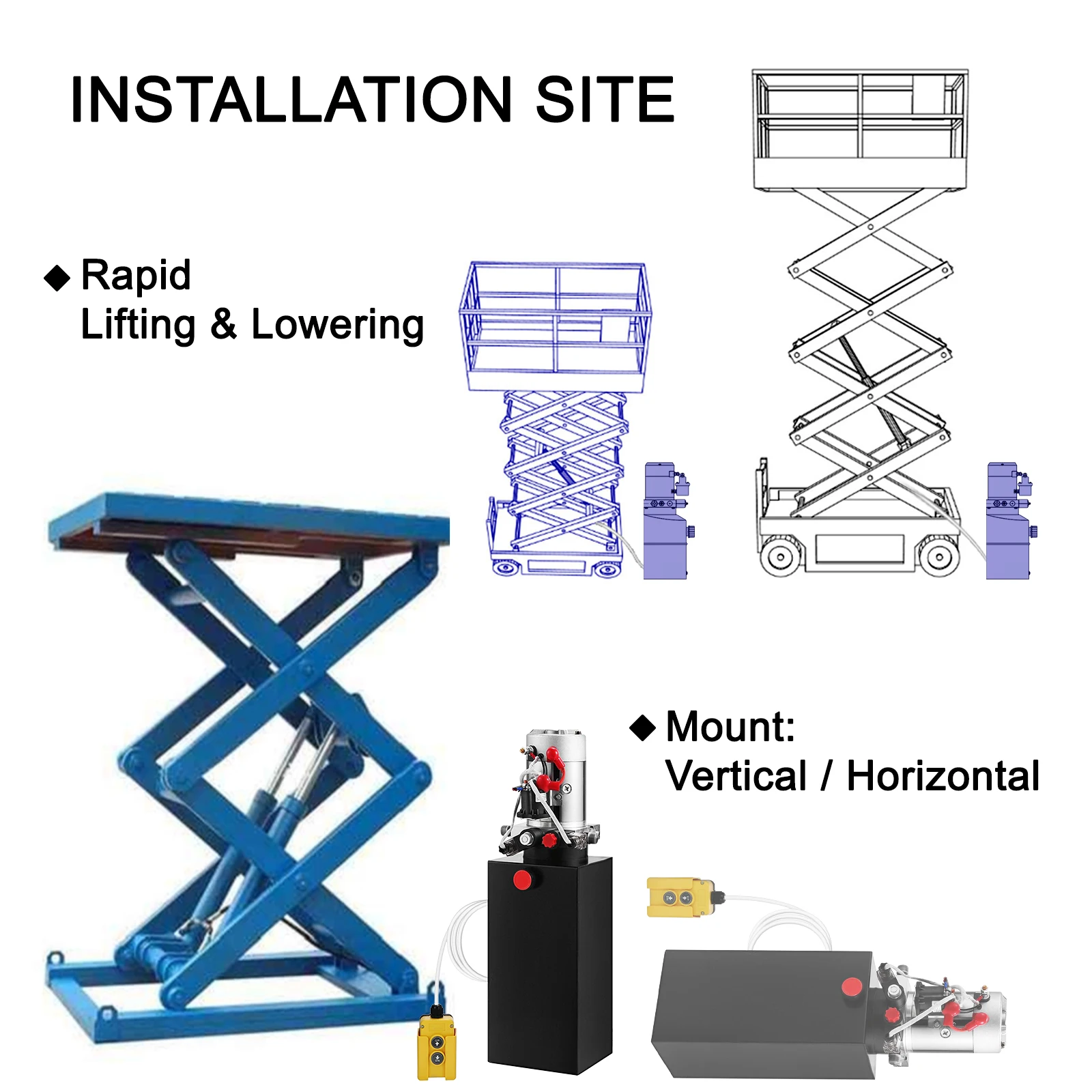 INSTALLATION SITE

◆ Rapid
Lifting & Lowering

◆ Mount:
Vertical / Horizontal