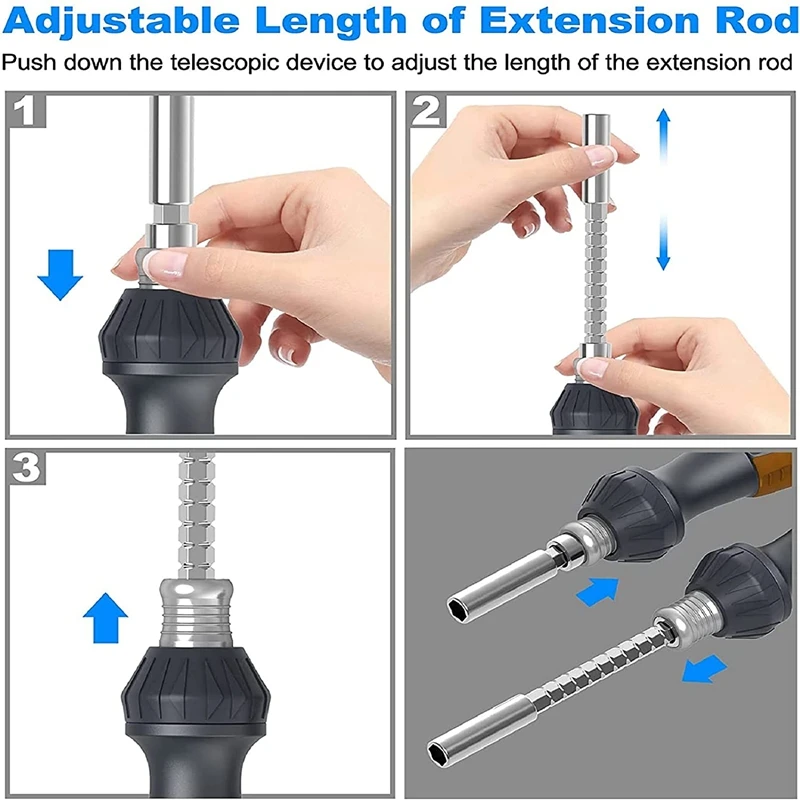 Adjustable Length of Extension Rod

Push down the telescopic device to adjust the length of the extension rod

1

2

3