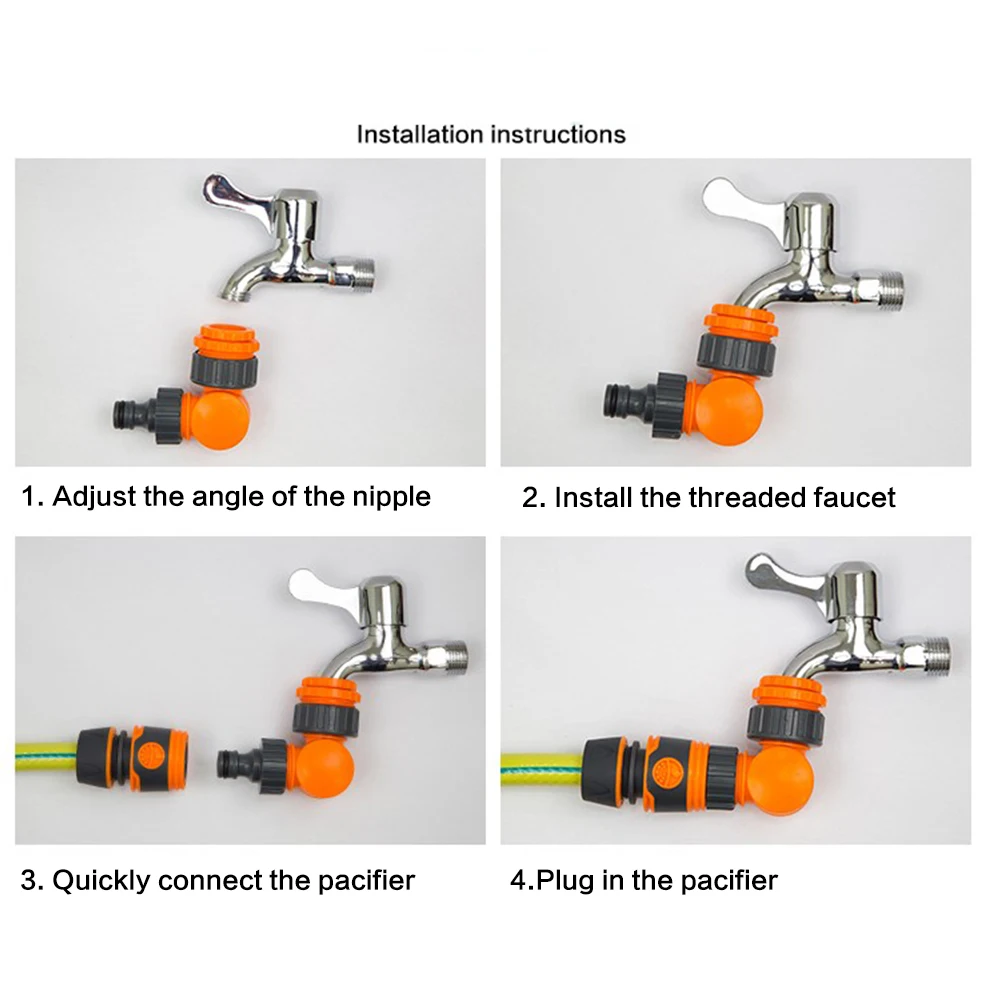 Installation instructions

1. Adjust the angle of the nipple

2. Install the threaded faucet

3. Quickly connect the pacifier

4.Plug in the pacifier