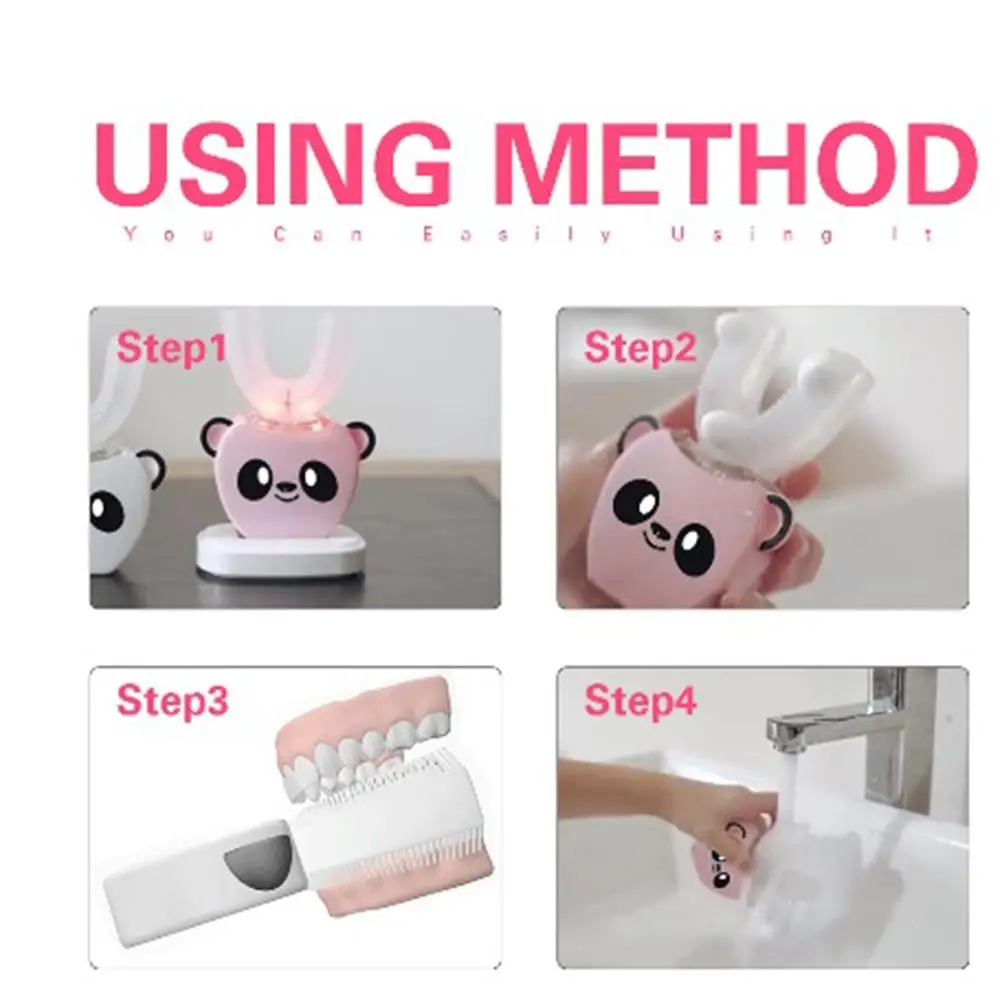 USING METHOD

You Can Easily Using It

Step1

Step2

Step3

Step4