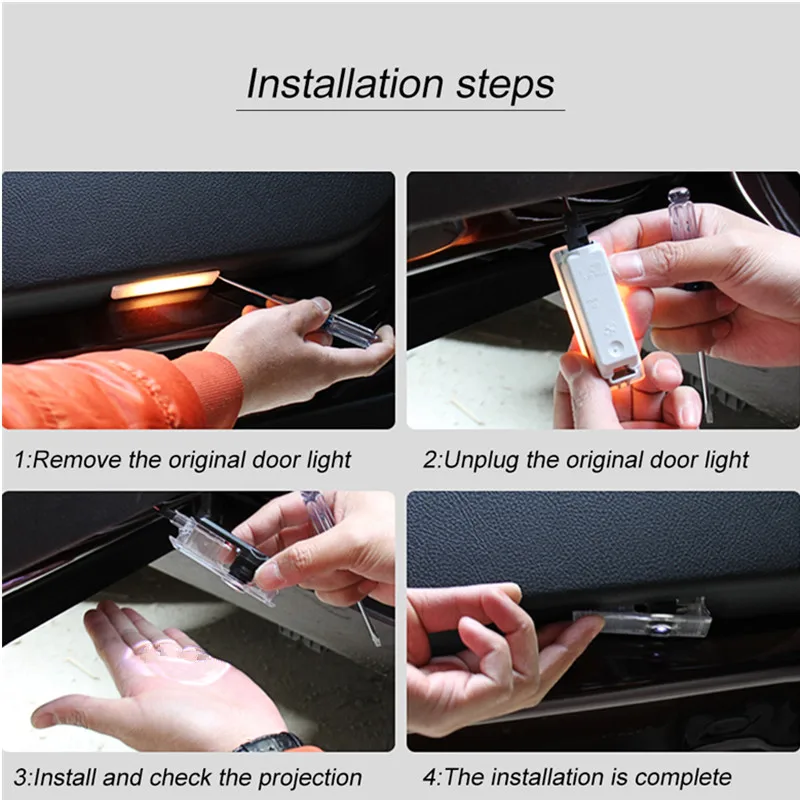 Installation steps

1:Remove the original door light

2:Unplug the original door light

3:Install and check the projection

4:The installation is complete