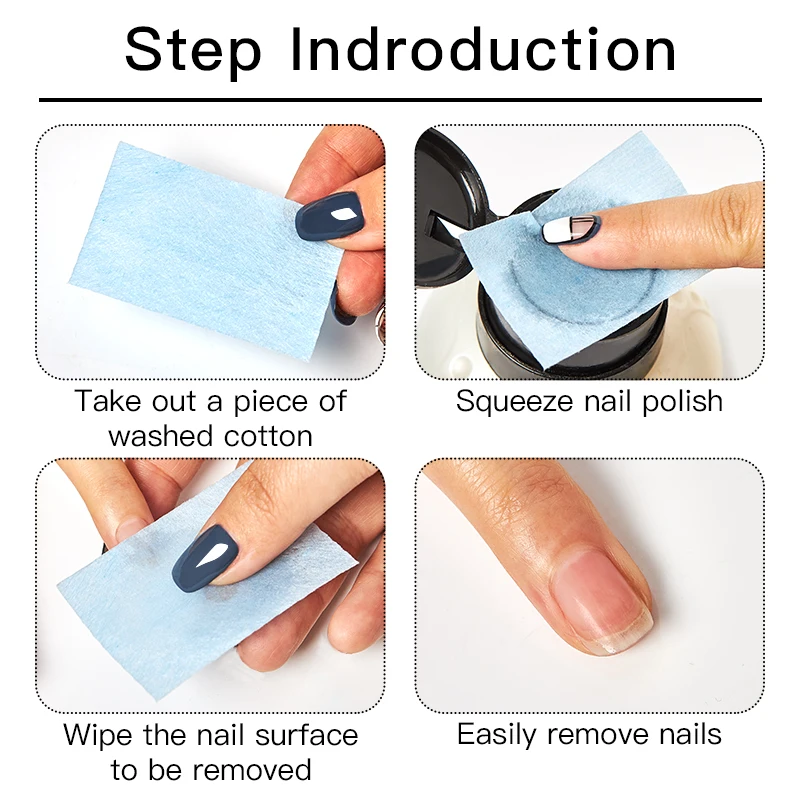 Step Indroduction

Take out a piece of washed cotton

Squeeze nail polish

Wipe the nail surface to be removed

Easily remove nails