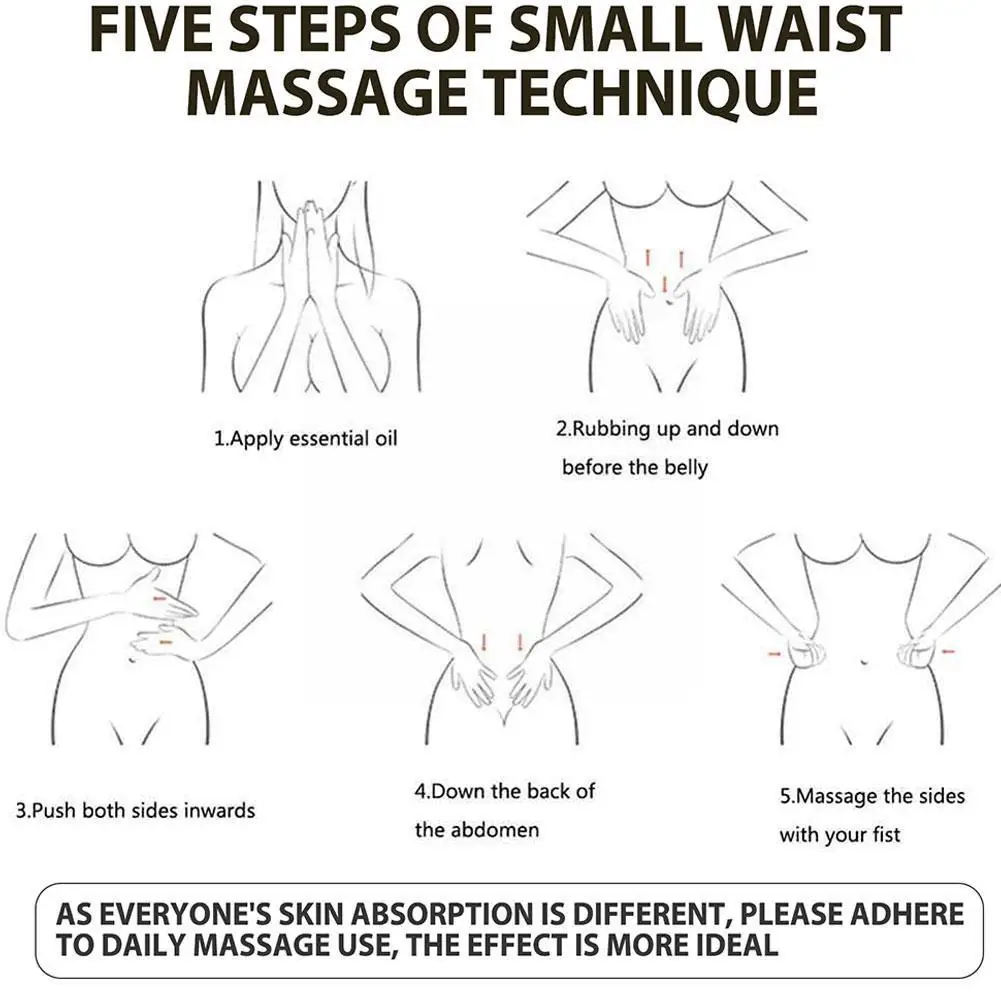 FIVE STEPS OF SMALL WAIST MASSAGE TECHNIQUE

1.Apply essential oil

2.Rubbing up and down before the belly

3.Push both sides inwards

4.Down the back of the abdomen

5.Massage the sides with your fist

AS EVERYONE'S SKIN ABSORPTION IS DIFFERENT, PLEASE ADHERE TO DAILY MASSAGE USE, THE EFFECT IS MORE IDEAL