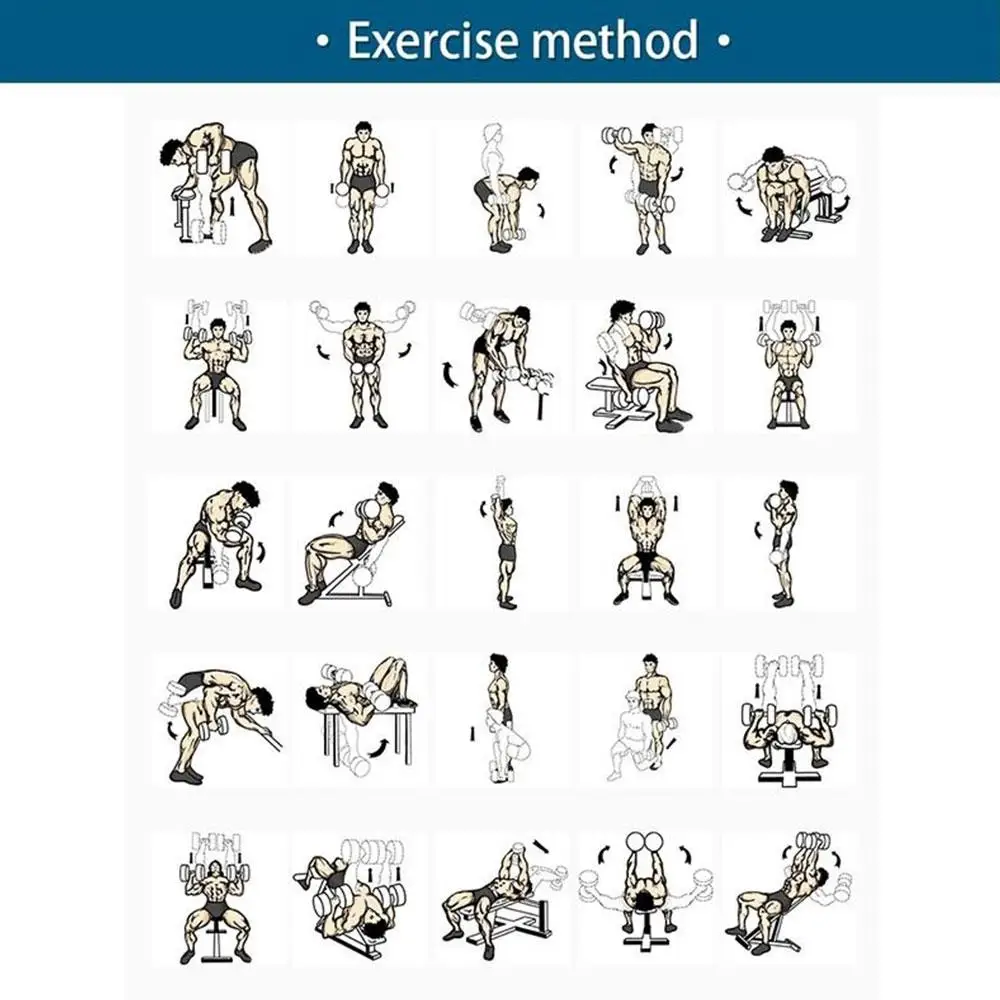 • Exercise method •