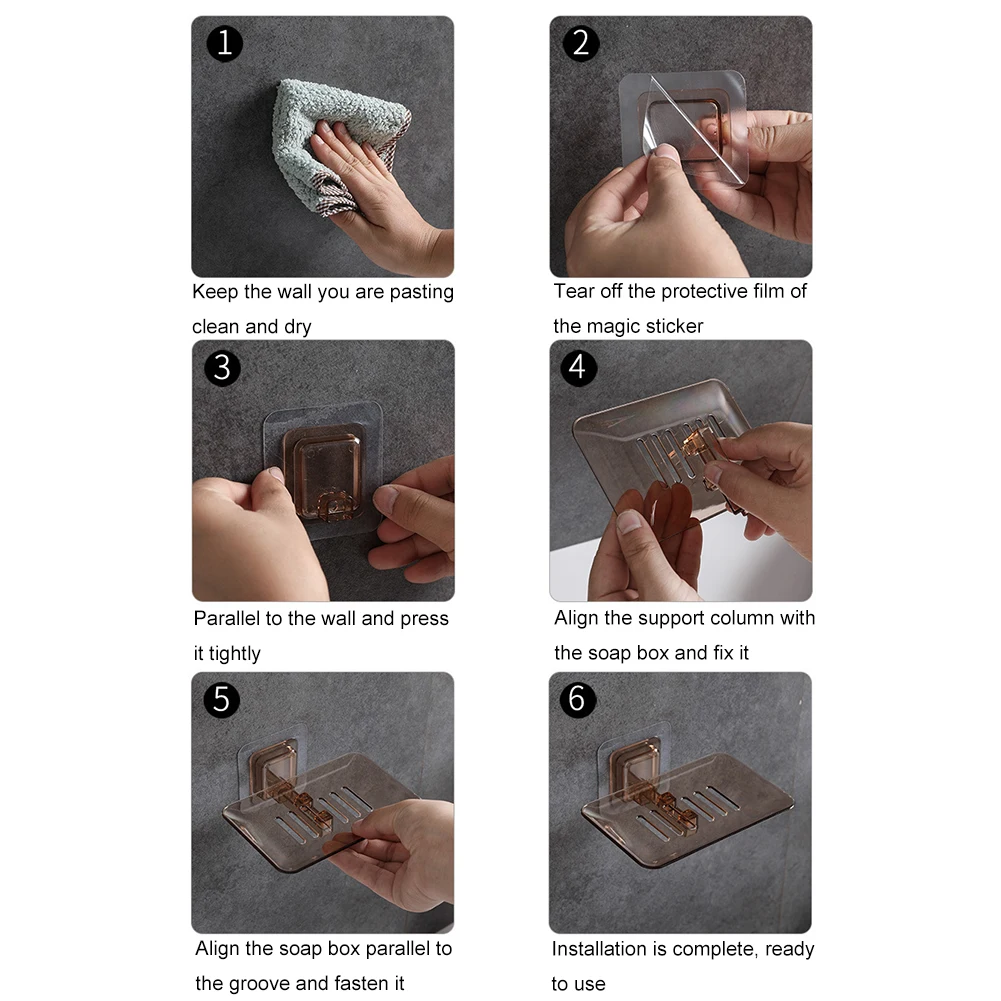 1
Keep the wall you are pasting clean and dry

2
Tear off the protective film of the magic sticker

3
Parallel to the wall and press it tightly

4
Align the support column with the soap box and fix it

5
Align the soap box parallel to the groove and fasten it

6
Installation is complete, ready to use