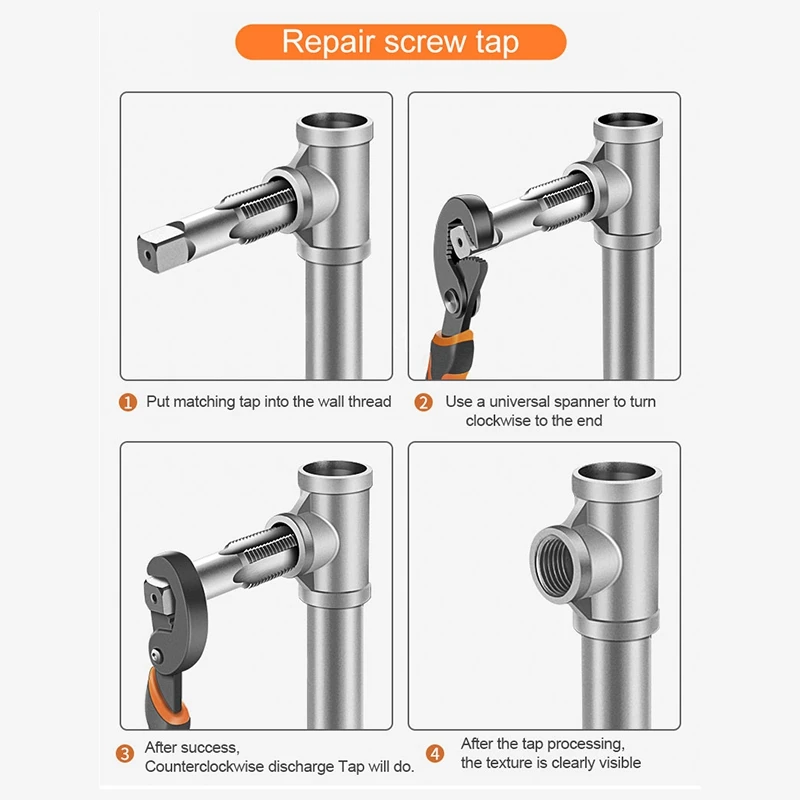 Repair screw tap

1 Put matching tap into the wall thread

2 Use a universal spanner to turn clockwise to the end

3 After success, Counterclockwise discharge Tap will do.

4 After the tap processing, the texture is clearly visible