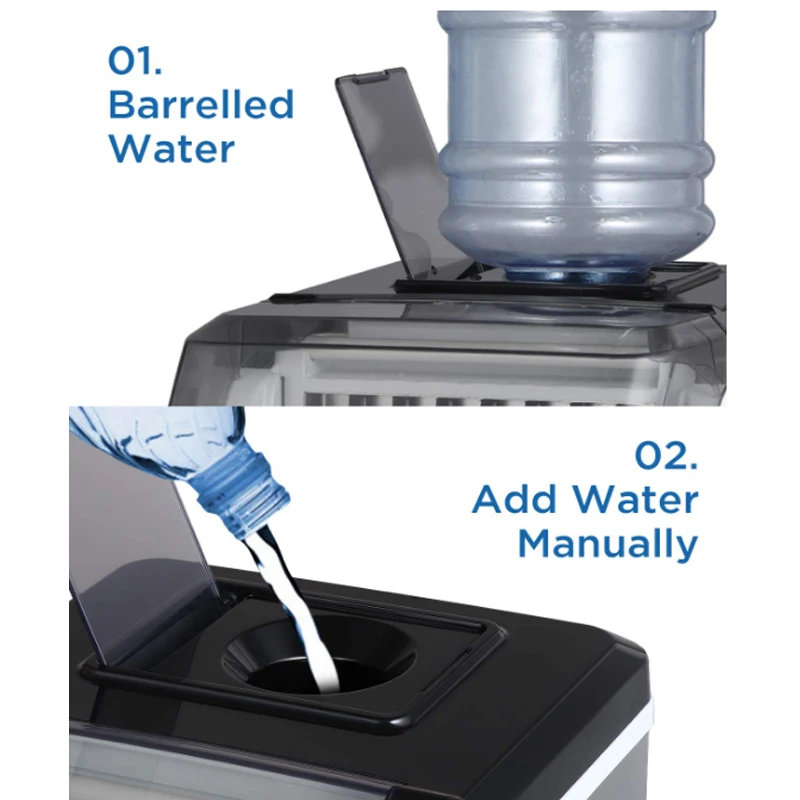 01.
Barrelled
Water

02.
Add Water
Manually