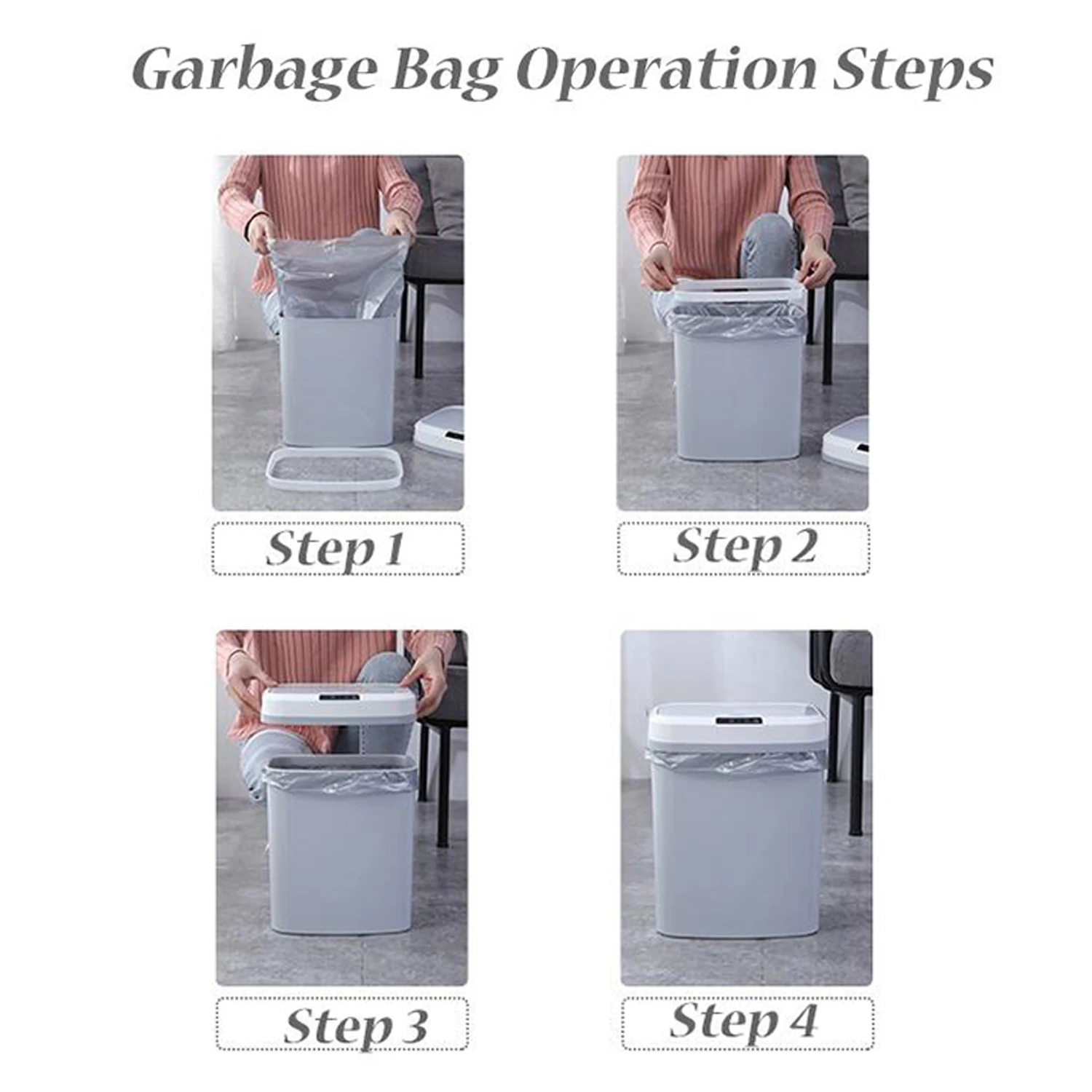 Garbage Bag Operation Steps

Step 1

Step 2

Step 3

Step 4