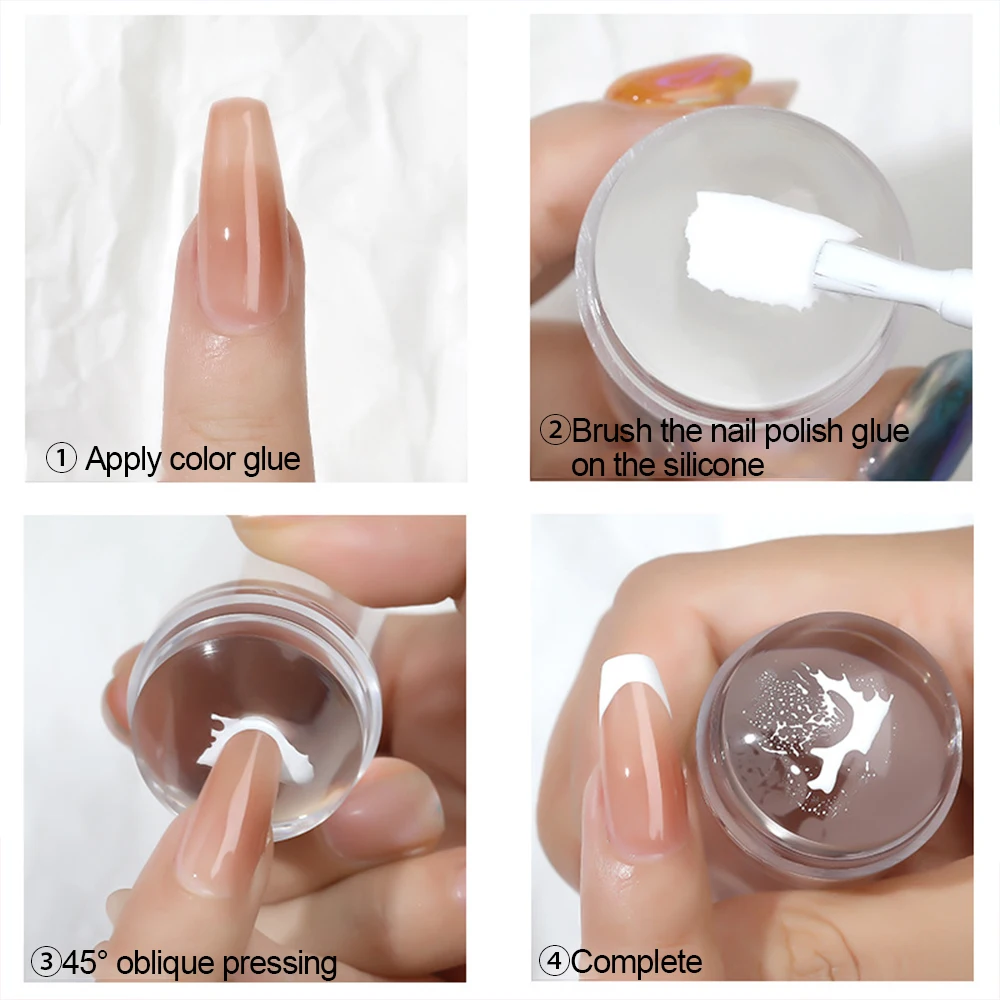 ① Apply color glue

②Brush the nail polish glue on the silicone

③45° oblique pressing

④Complete