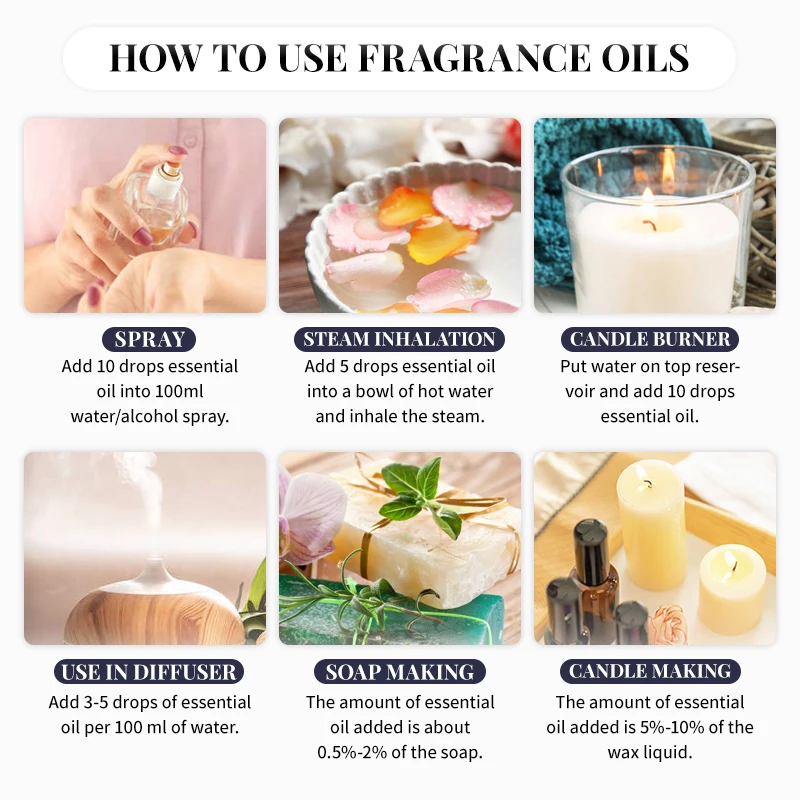 HOW TO USE FRAGRANCE OILS

SPRAY
Add 10 drops essential oil into 100ml water/alcohol spray.

STEAM INHALATION
Add 5 drops essential oil into a bowl of hot water and inhale the steam.

CANDLE BURNER
Put water on top reservoir and add 10 drops essential oil.

USE IN DIFFUSER
Add 3-5 drops of essential oil per 100 ml of water.

SOAP MAKING
The amount of essential oil added is about 0.5%-2% of the soap.

CANDLE MAKING
The amount of essential oil added is 5%-10% of the wax liquid.