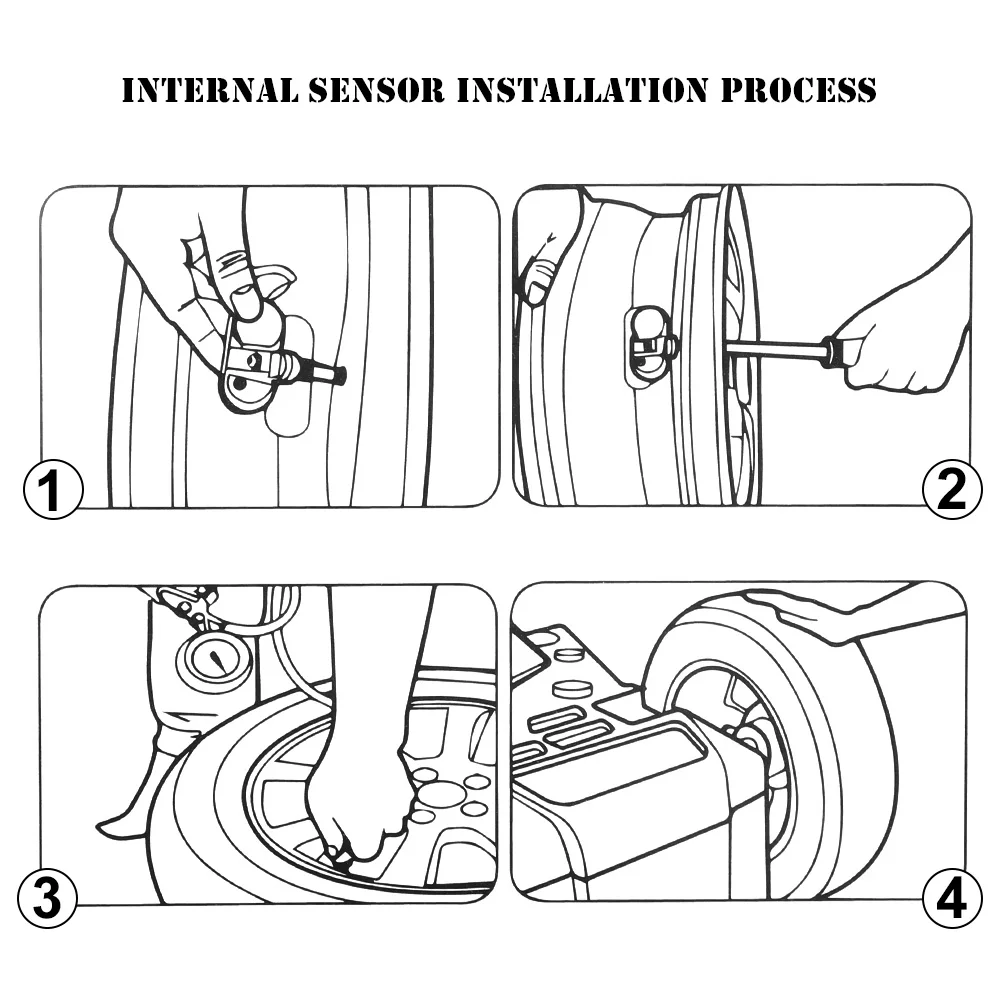 INTERNAL SENSOR INSTALLATION PROCESS

1

2

3

4