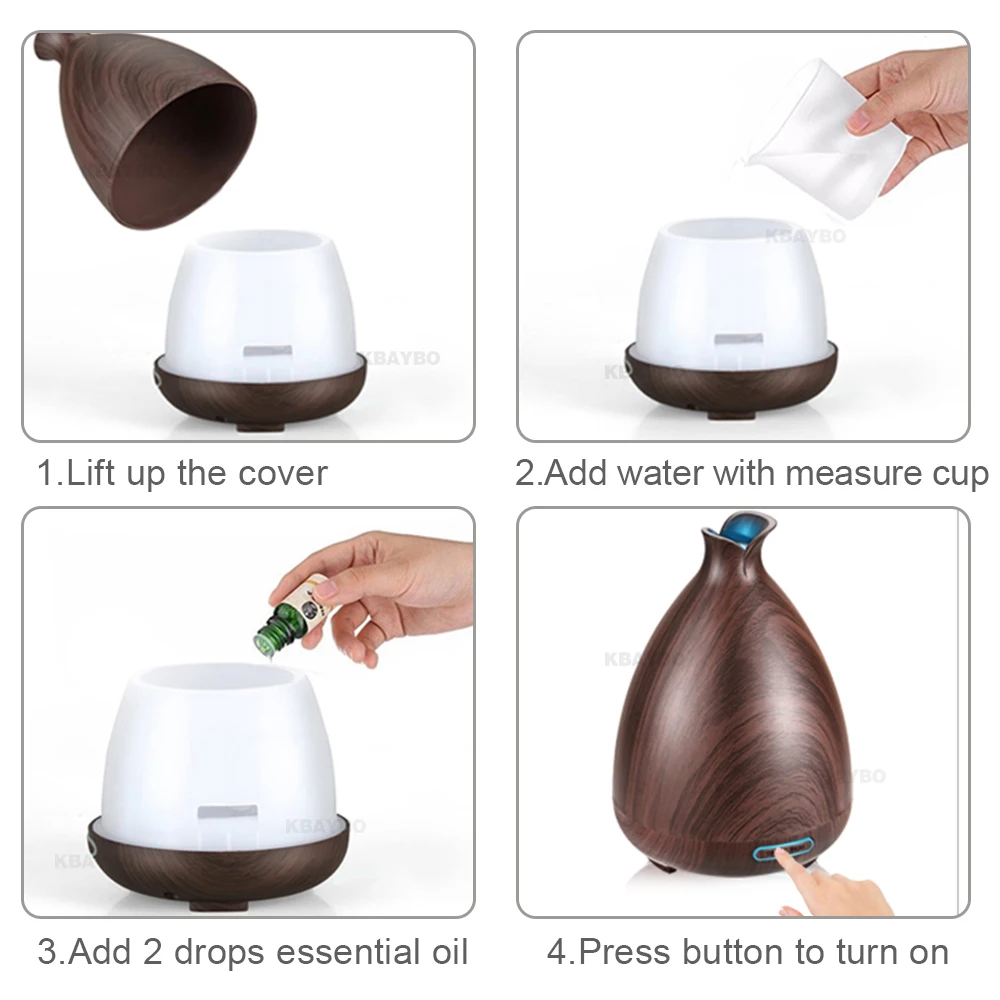 KBAYBO

KBAYBO

1.Lift up the cover

2.Add water with measure cup

KBAYBO

3.Add 2 drops essential oil

4.Press button to turn on