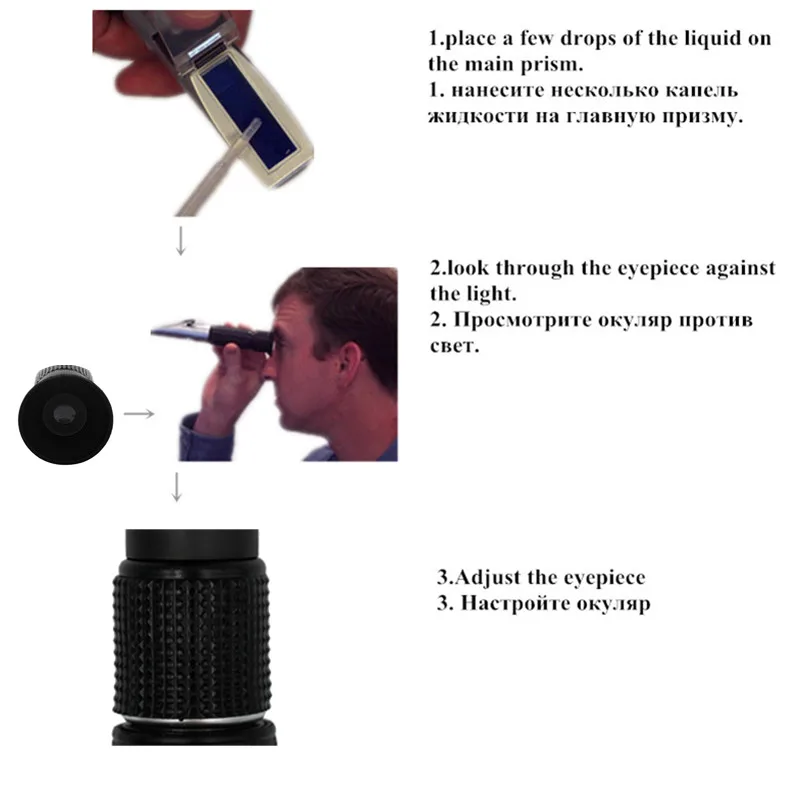 1.place a few drops of the liquid on the main prism.
1. нанесите несколько капель жидкости на главную призму.

2.look through the eyepiece against the light.
2. Просмотрите окуляр против свет.

3.Adjust the eyepiece
3. Настройте окуляр