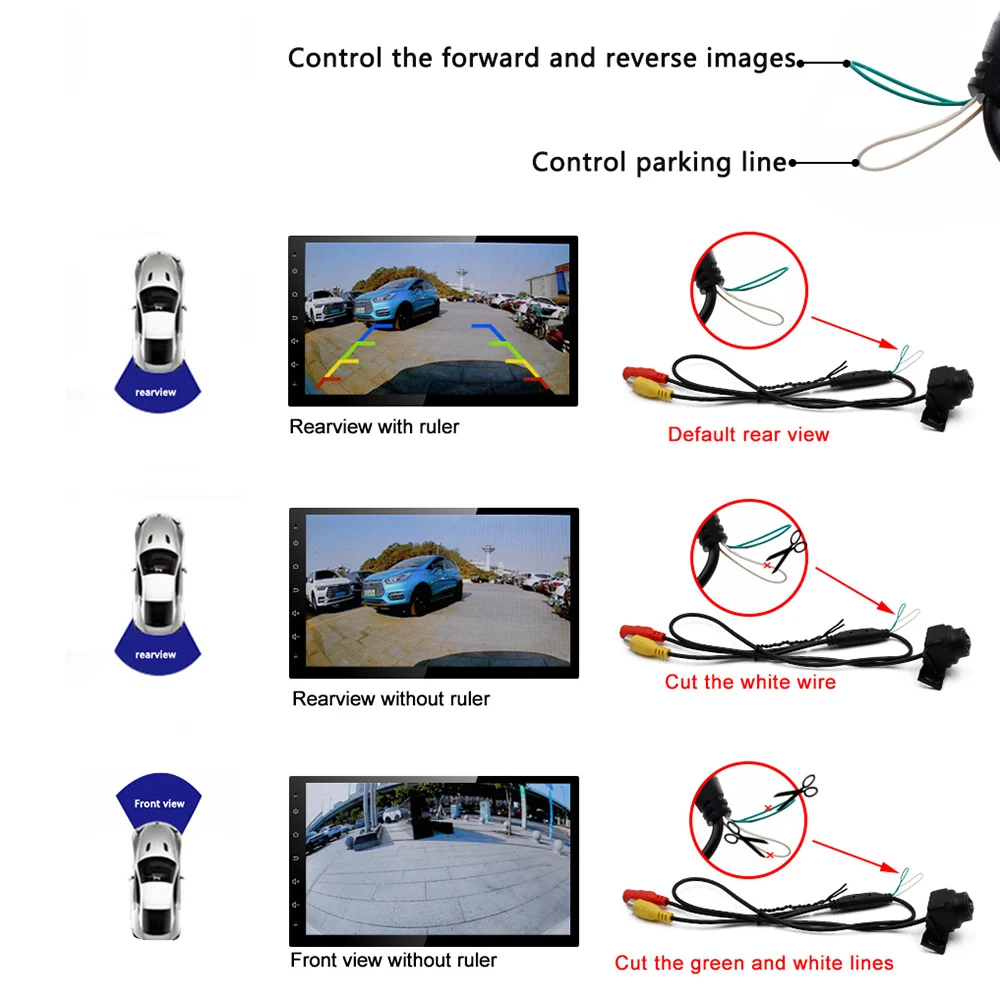 Control the forward and reverse images

Control parking line

rearview

Rearview with ruler

Default rear view

rearview

Rearview without ruler

Cut the white wire

Front view

Front view without ruler

Cut the green and white lines