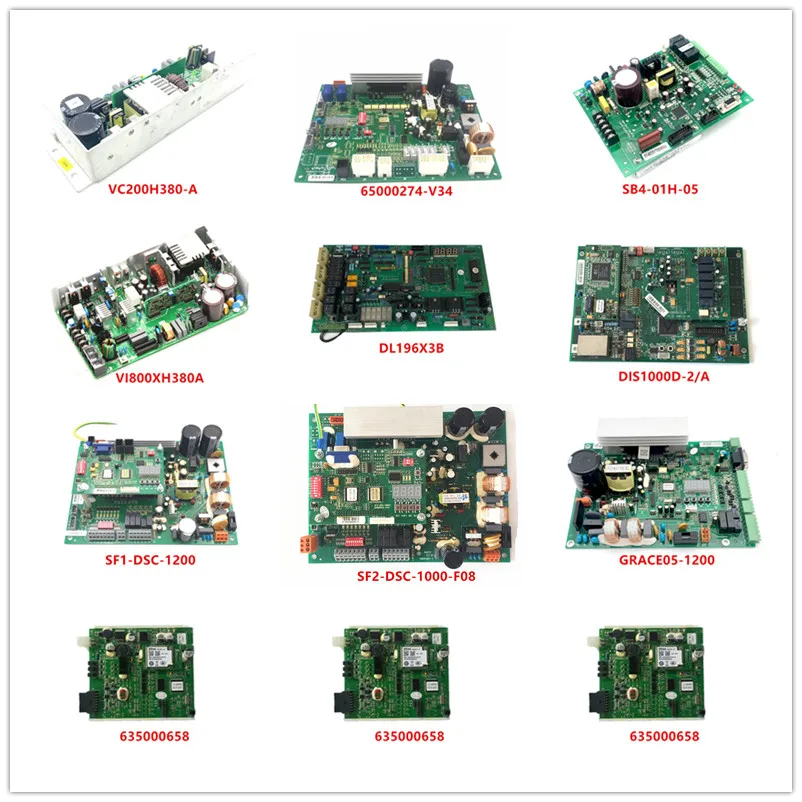 VC200H380-A

65000274-V34

SB4-01H-05

VI800XH380A

DL196X3B

DIS1000D-2/A

SF1-DSC-1200

SF2-DSC-1000-F08

GRACE05-1200

635000658

635000658

635000658