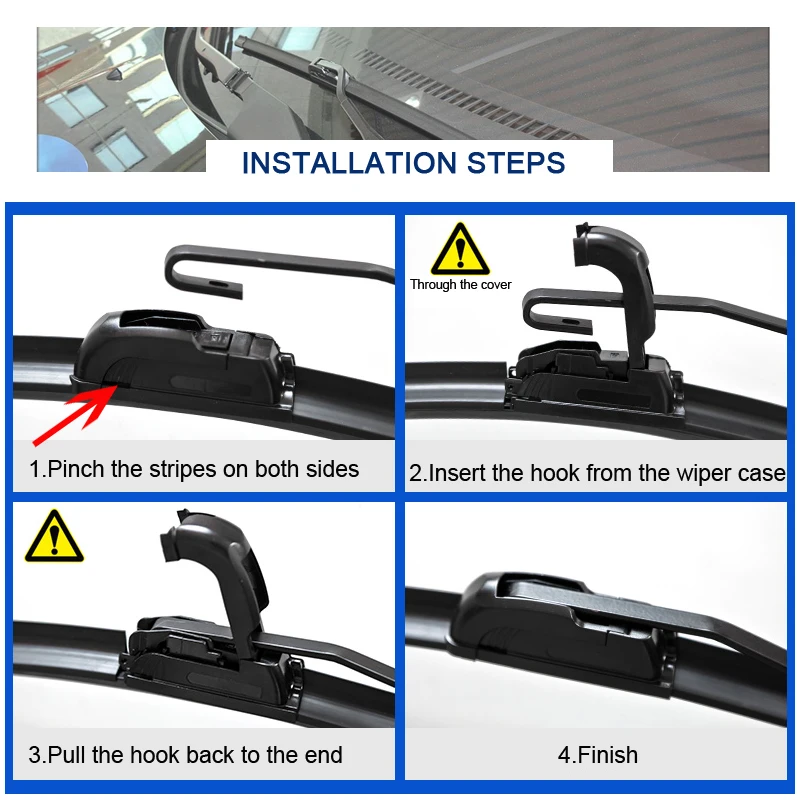 INSTALLATION STEPS

1.Pinch the stripes on both sides

Through the cover

2.Insert the hook from the wiper case

3.Pull the hook back to the end

4.Finish