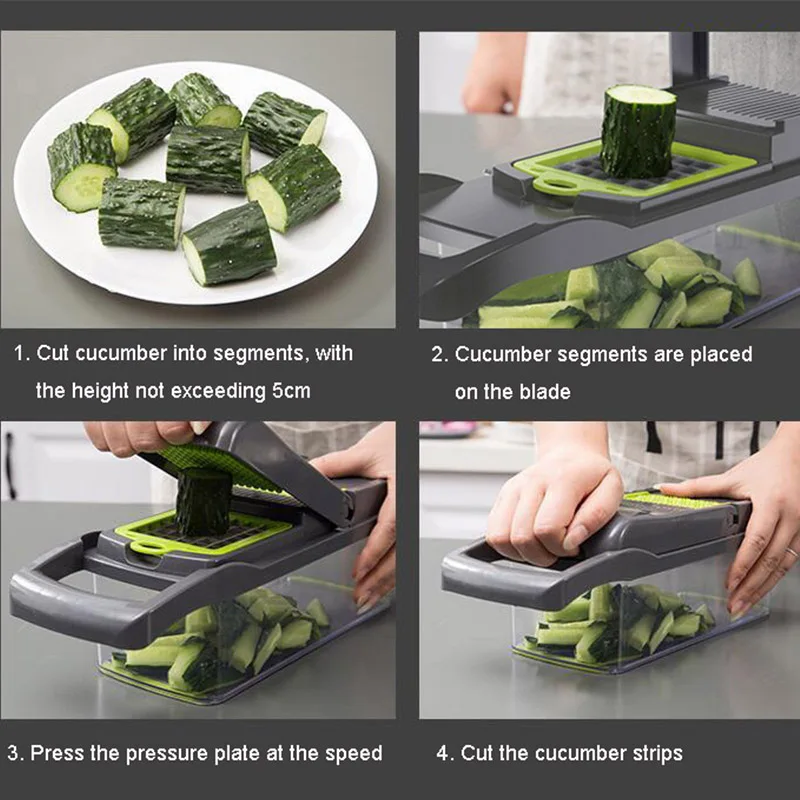 1. Cut cucumber into segments, with the height not exceeding 5cm

2. Cucumber segments are placed on the blade

3. Press the pressure plate at the speed

4. Cut the cucumber strips