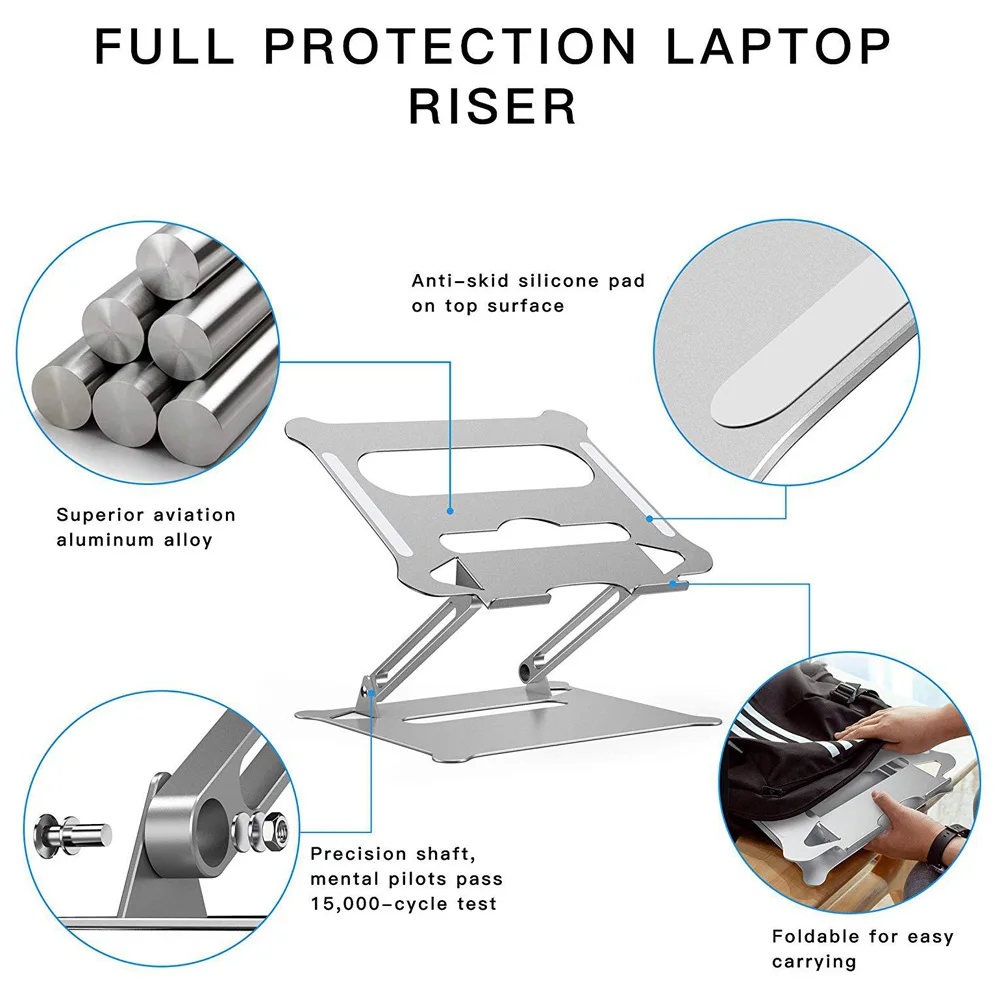 FULL PROTECTION LAPTOP RISER

Anti-skid silicone pad on top surface

Superior aviation aluminum alloy

Precision shaft, mental pilots pass 15,000-cycle test

Foldable for easy carrying