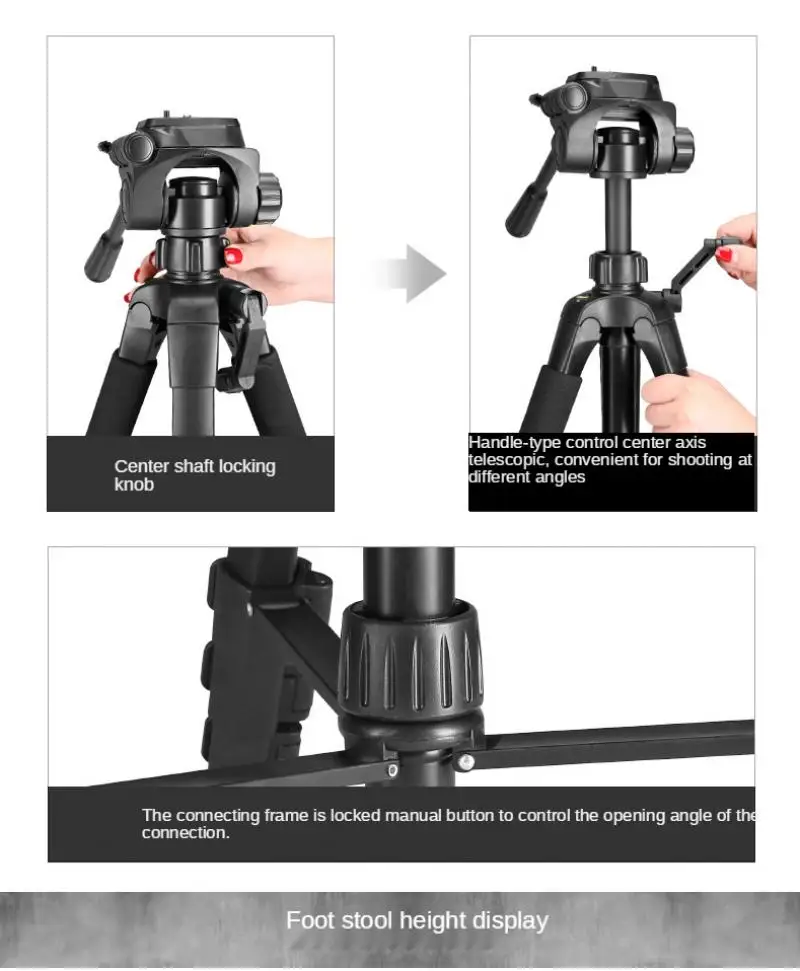 Center shaft locking knob

Handle-type control center axis telescopic, convenient for shooting at different angles

The connecting frame is locked manual button to control the opening angle of the connection.

Foot stool height display