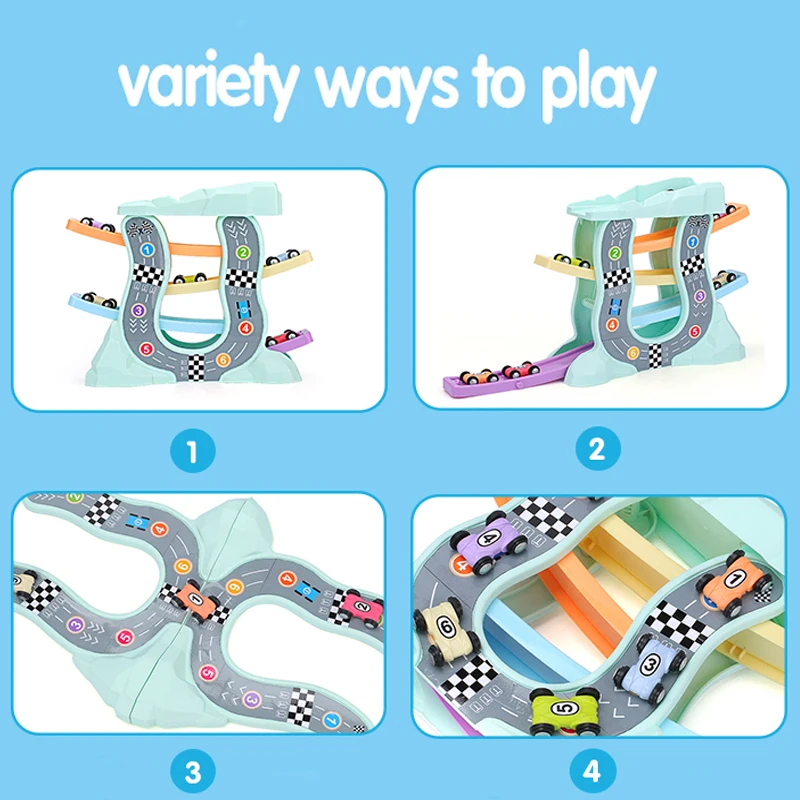 variety ways to play

1

2

3

4