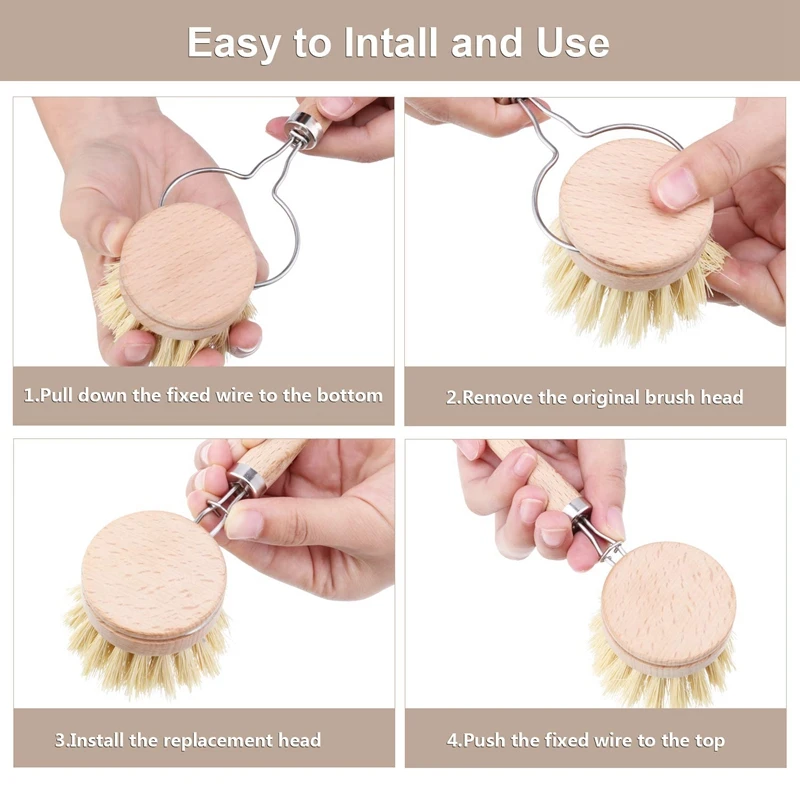 Easy to Intall and Use

1.Pull down the fixed wire to the bottom

2.Remove the original brush head

3.Install the replacement head

4.Push the fixed wire to the top