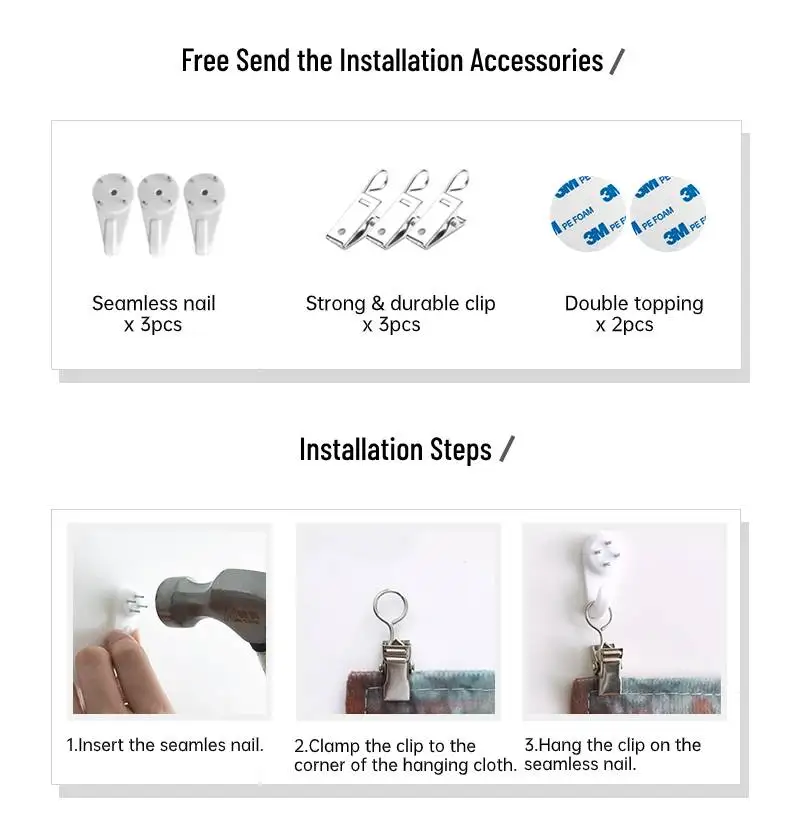 Free Send the Installation Accessories /

3M PE FOAM 3M PE 3M PE FOAM 3M PE

Seamless nail
x 3pcs

Strong & durable clip
x 3pcs

Double topping
x 2pcs

Installation Steps /

1.Insert the seamles nail.

2.Clamp the clip to the corner of the hanging cloth.

3.Hang the clip on the seamless nail.