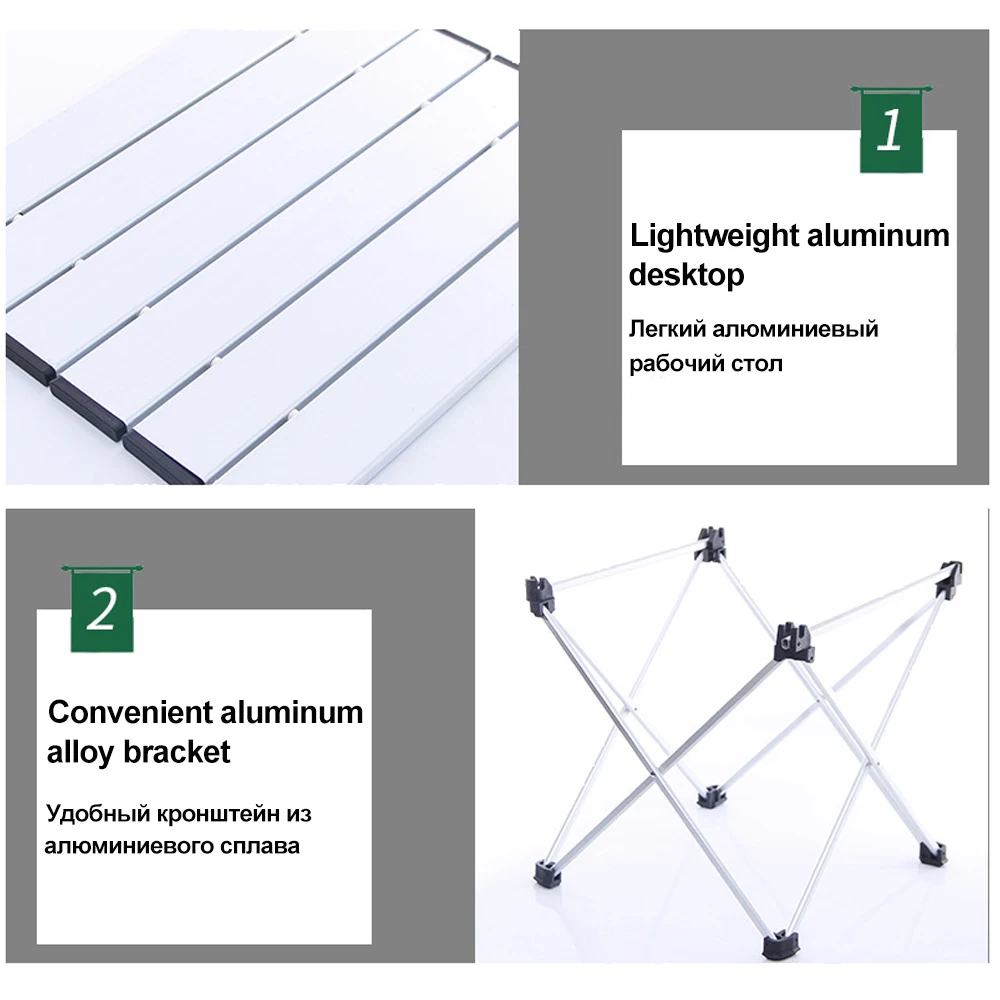 1

Lightweight aluminum desktop

Легкий алюминиевый рабочий стол

2

Convenient aluminum alloy bracket

Удобный кронштейн из алюминиевого сплава